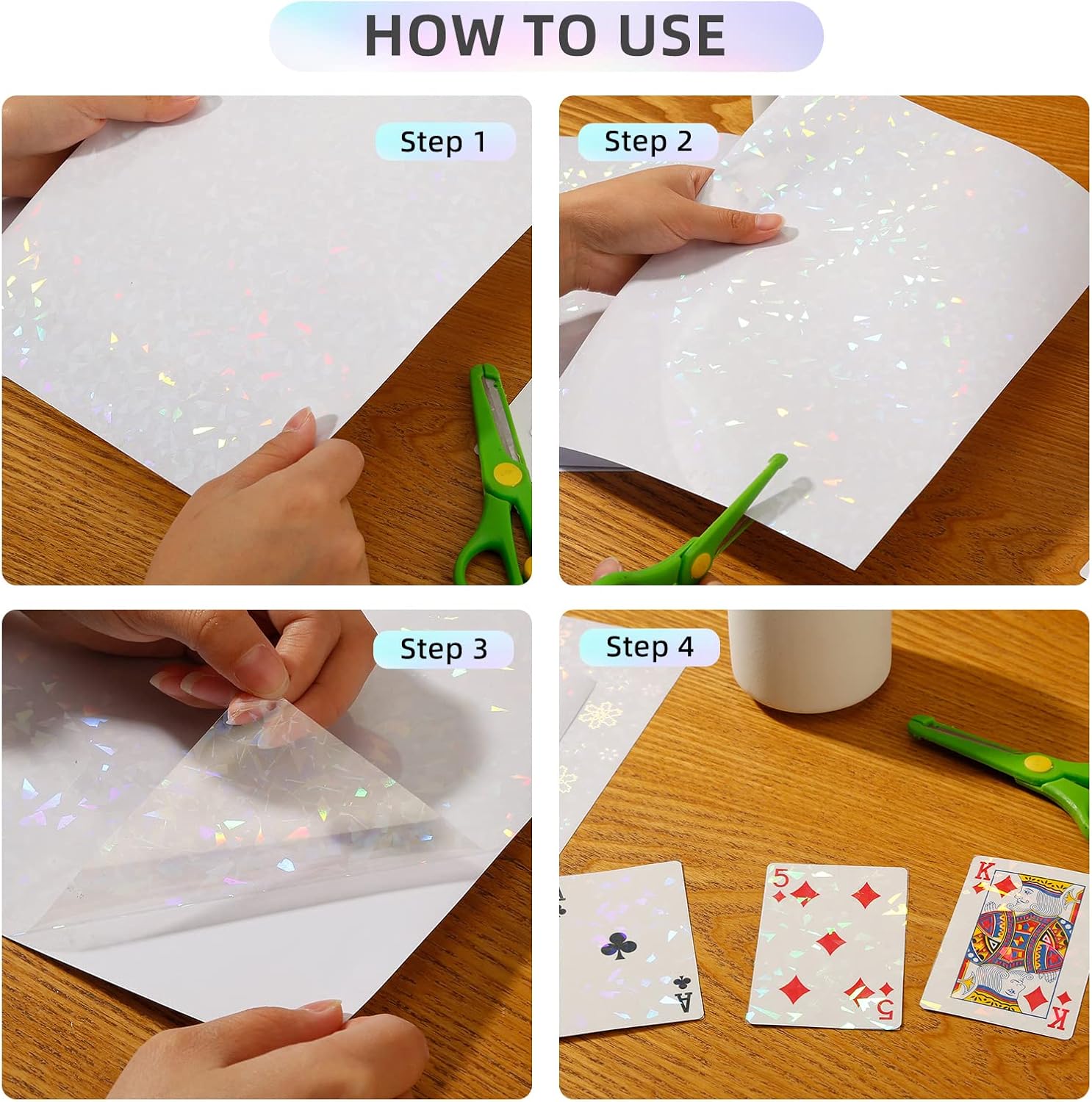 HOW TO USE

Step 1

Step 2

Step 3

Step 4

A

A

5

5

K

K