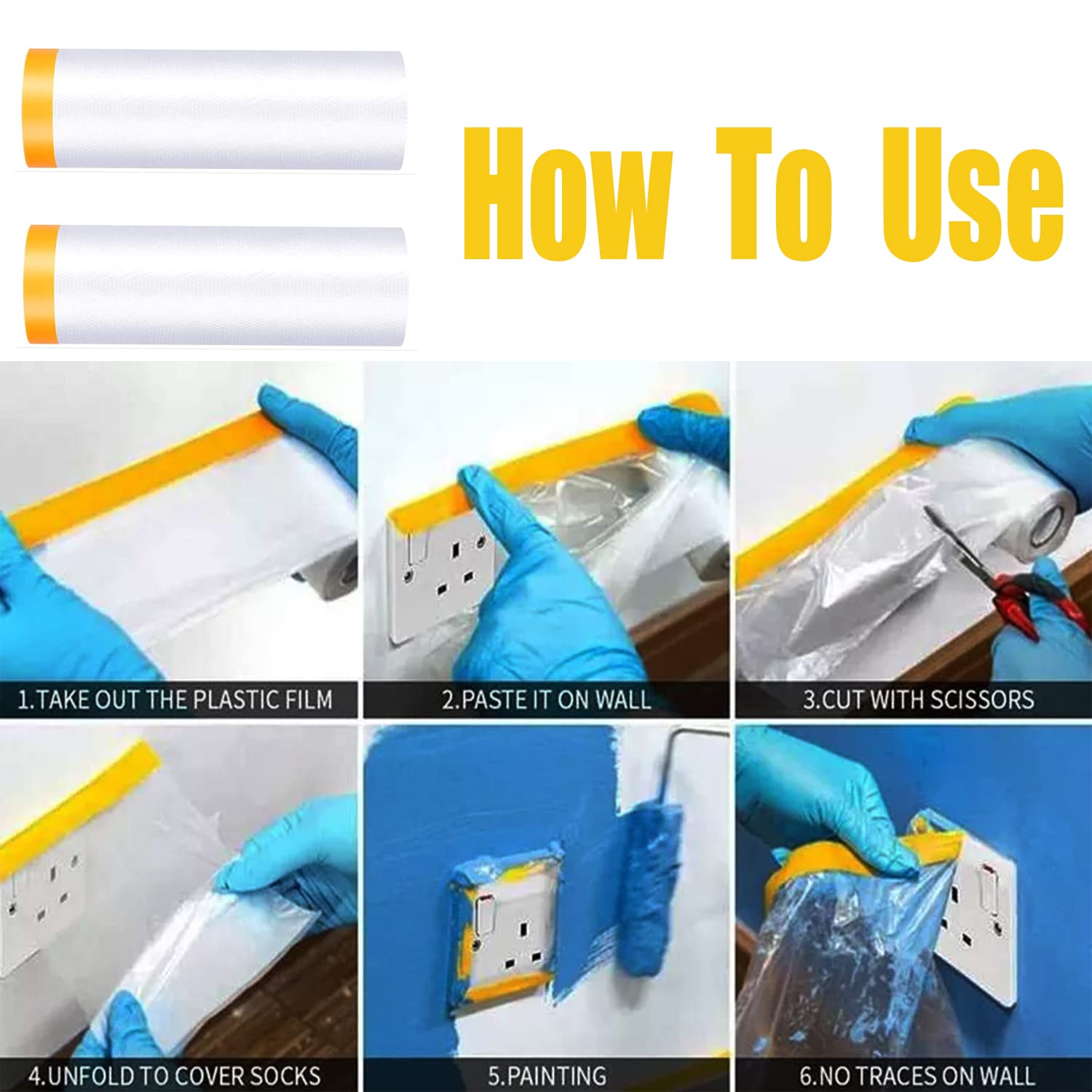 How To Use

1.TAKE OUT THE PLASTIC FILM

2.PASTE IT ON WALL

3.CUT WITH SCISSORS

4.UNFOLD TO COVER SOCKS

5.PAINTING

6.NO TRACES ON WALL