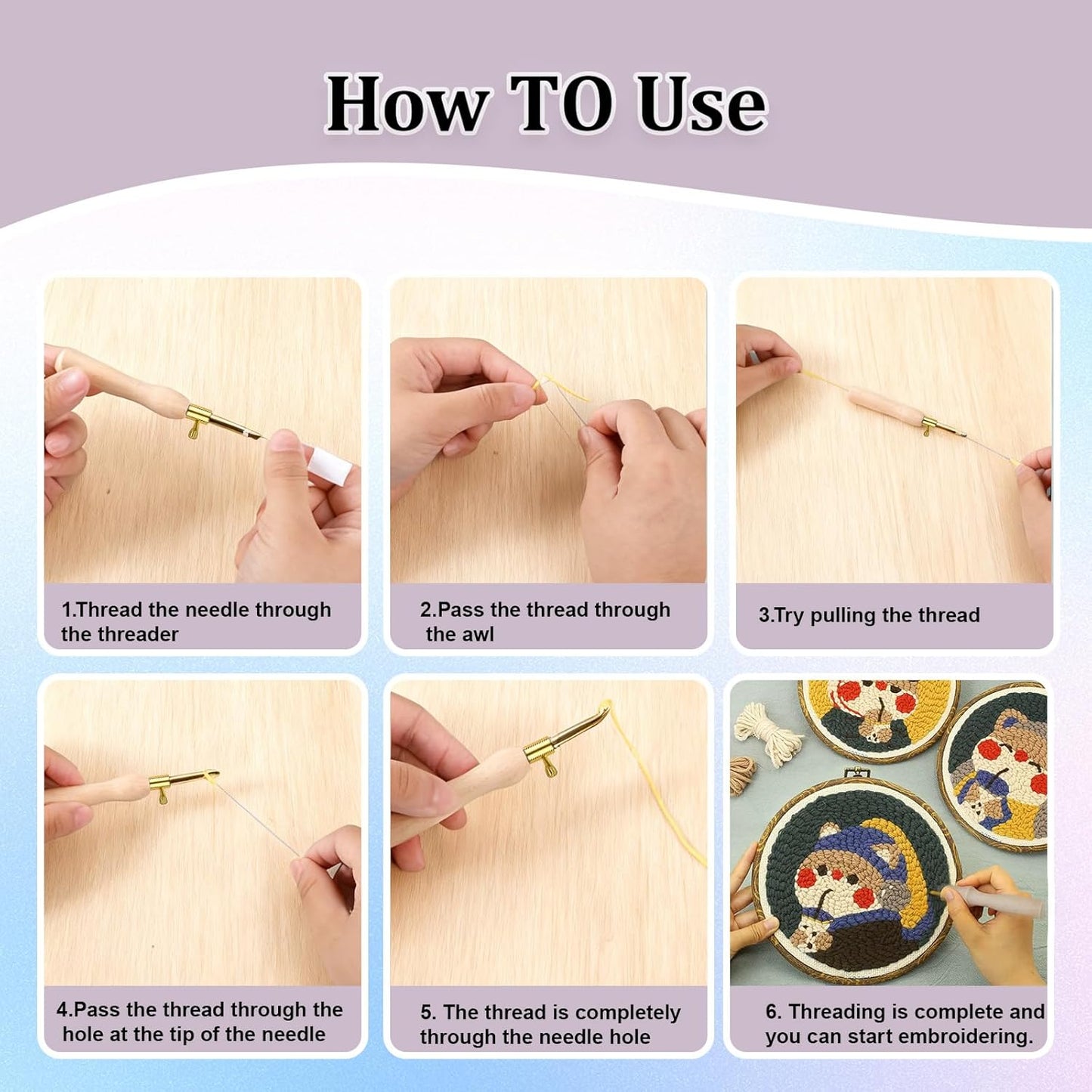 How TO Use

1.Thread the needle through the threader

2.Pass the thread through the awl

3.Try pulling the thread

4.Pass the thread through the hole at the tip of the needle

5. The thread is completely through the needle hole

6. Threading is complete and you can start embroidering.