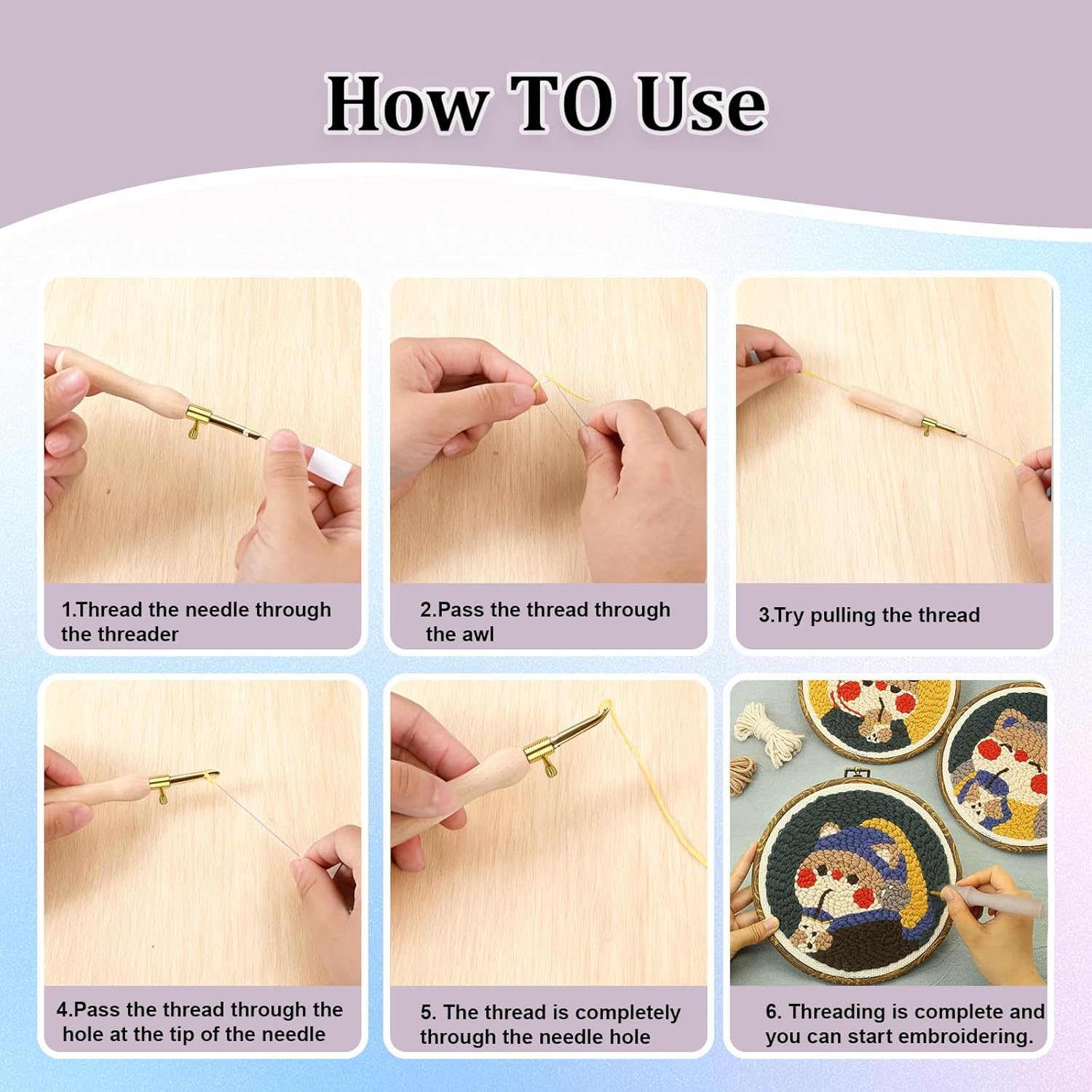 How TO Use

1.Thread the needle through the threader

2.Pass the thread through the awl

3.Try pulling the thread

4.Pass the thread through the hole at the tip of the needle

5. The thread is completely through the needle hole

6. Threading is complete and you can start embroidering.