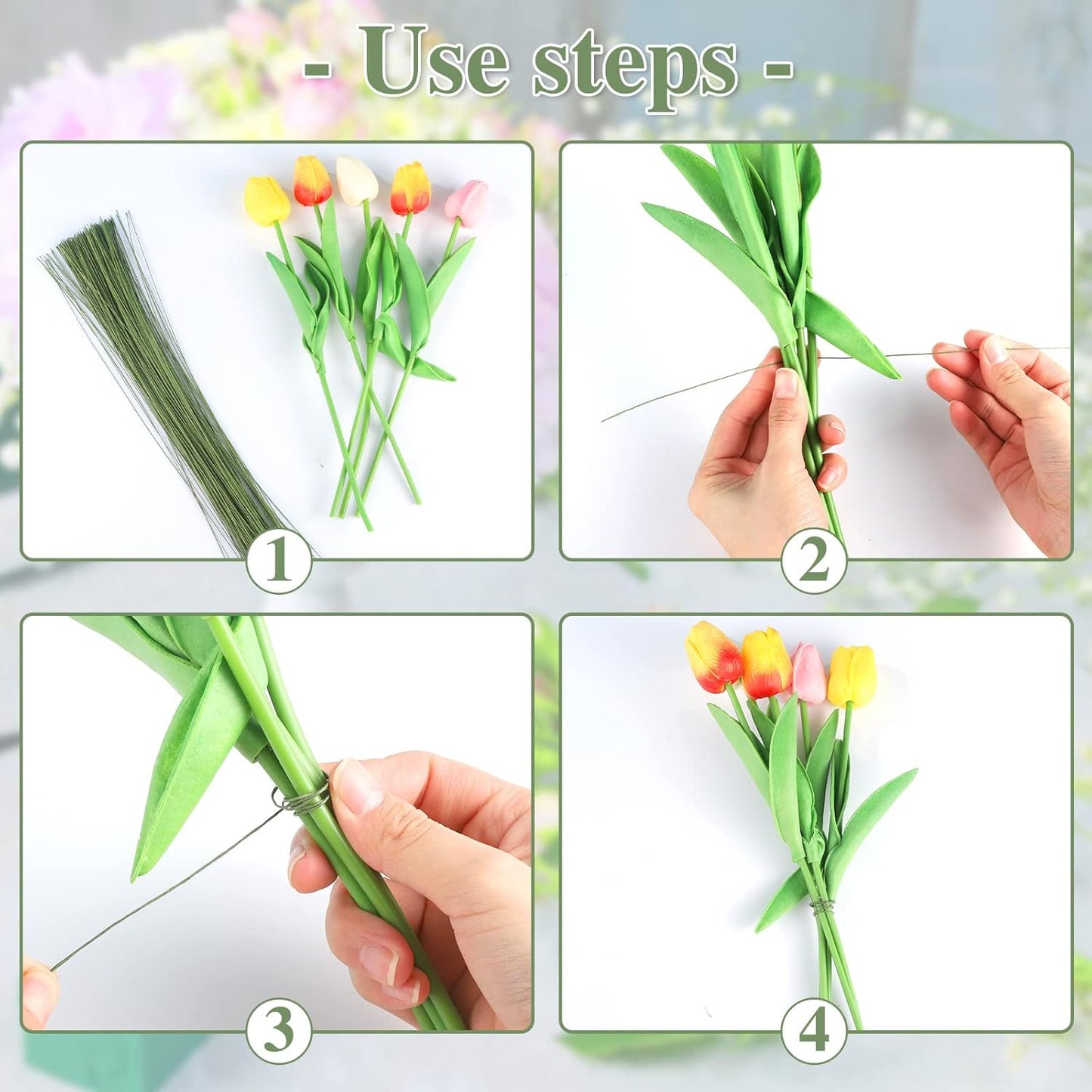 - Use steps -

1

2

3

4