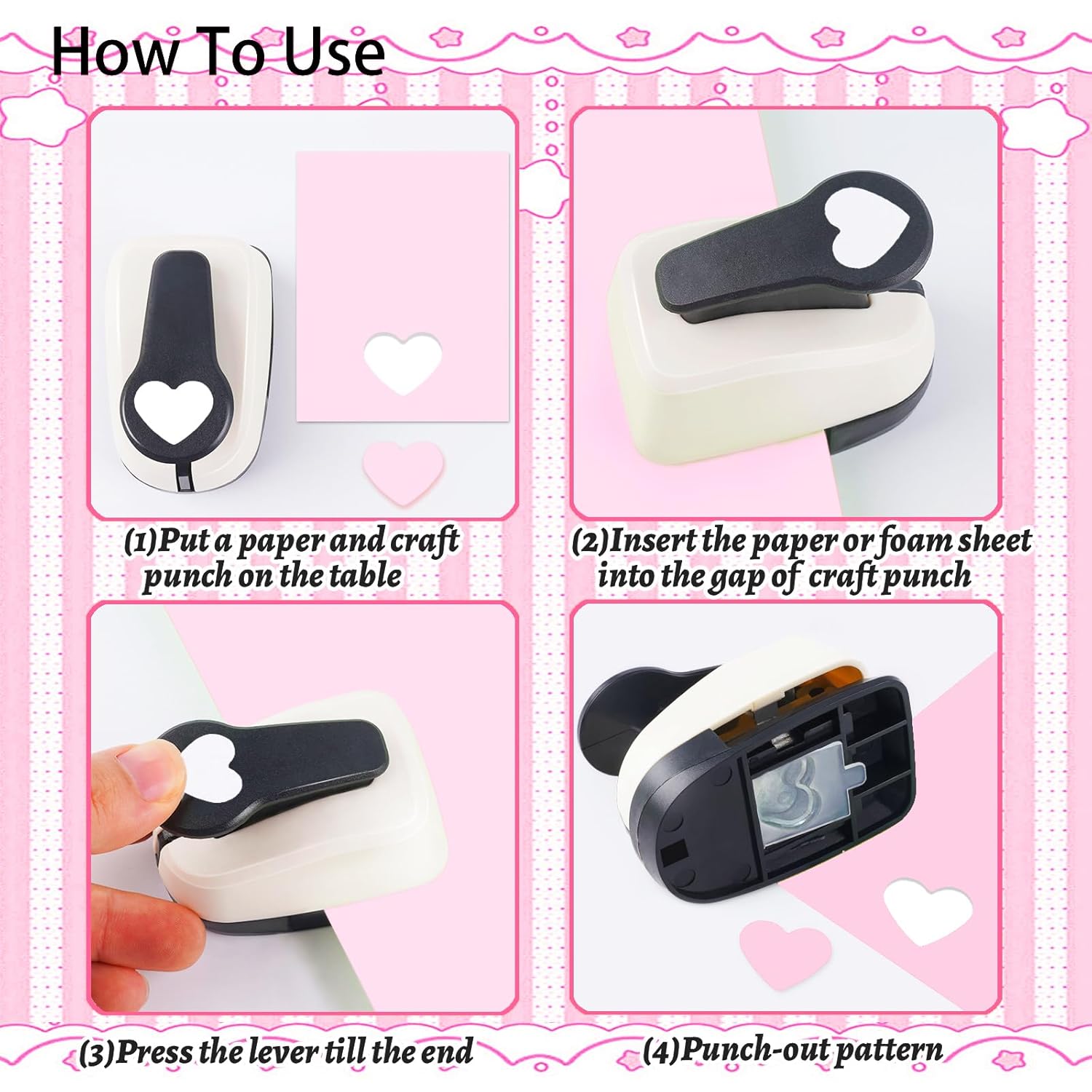 How To Use

(1)Put a paper and craft punch on the table

(2)Insert the paper or foam sheet into the gap of craft punch

(3)Press the lever till the end

(4)Punch-out pattern