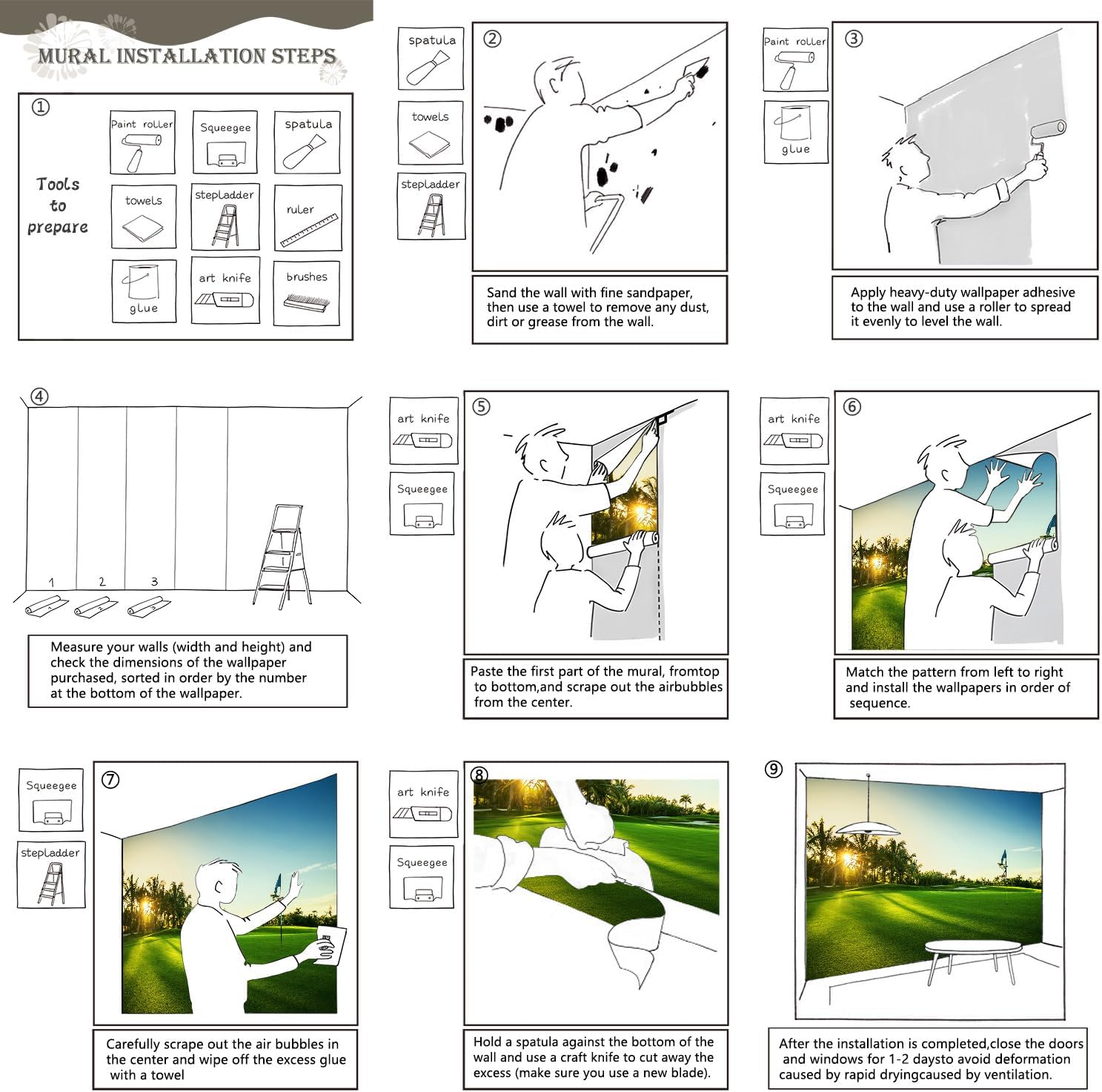 MURAL INSTALLATION STEPS

①

Tools to prepare

Paint roller
Squeegee
spatula
towels
stepladder
ruler
glue
art knife
brushes

spatula
towels
stepladder

②

Sand the wall with fine sandpaper, then use a towel to remove any dust, dirt or grease from the wall.

Paint roller
glue

③

Apply heavy-duty wallpaper adhesive to the wall and use a roller to spread it evenly to level the wall.

④

1
2
3

Measure your walls (width and height) and check the dimensions of the wallpaper purchased, sorted in order by the number at the bottom of the wallpaper.

art knife
Squeegee

⑤

Paste the first part of the mural, fromtop to bottom,and scrape out the airbubbles from the center.

art knife
Squeegee

⑥

Match the pattern from left to right and install the wallpapers in order of sequence.

Squeegee
stepladder

⑦

Carefully scrape out the air bubbles in the center and wipe off the excess glue with a towel

art knife
Squeegee

⑧

Hold a spatula against the bottom of the wall and use a craft knife to cut away the excess (make sure you use a new blade).

⑨

After the installation is completed,close the doors and windows for 1-2 daysto avoid deformation caused by rapid dryingcaused by ventilation.