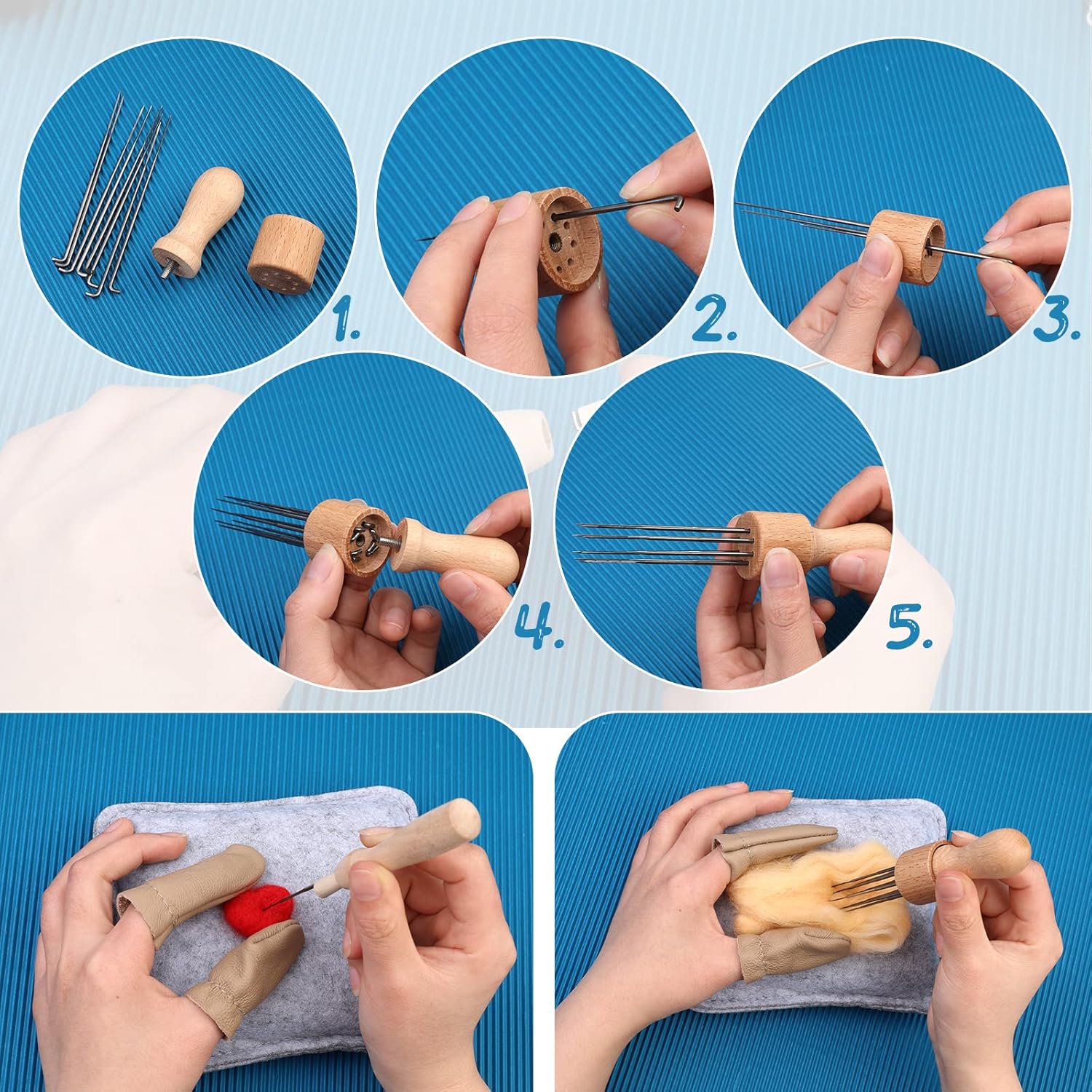 1.

2.

3.

4.

5.