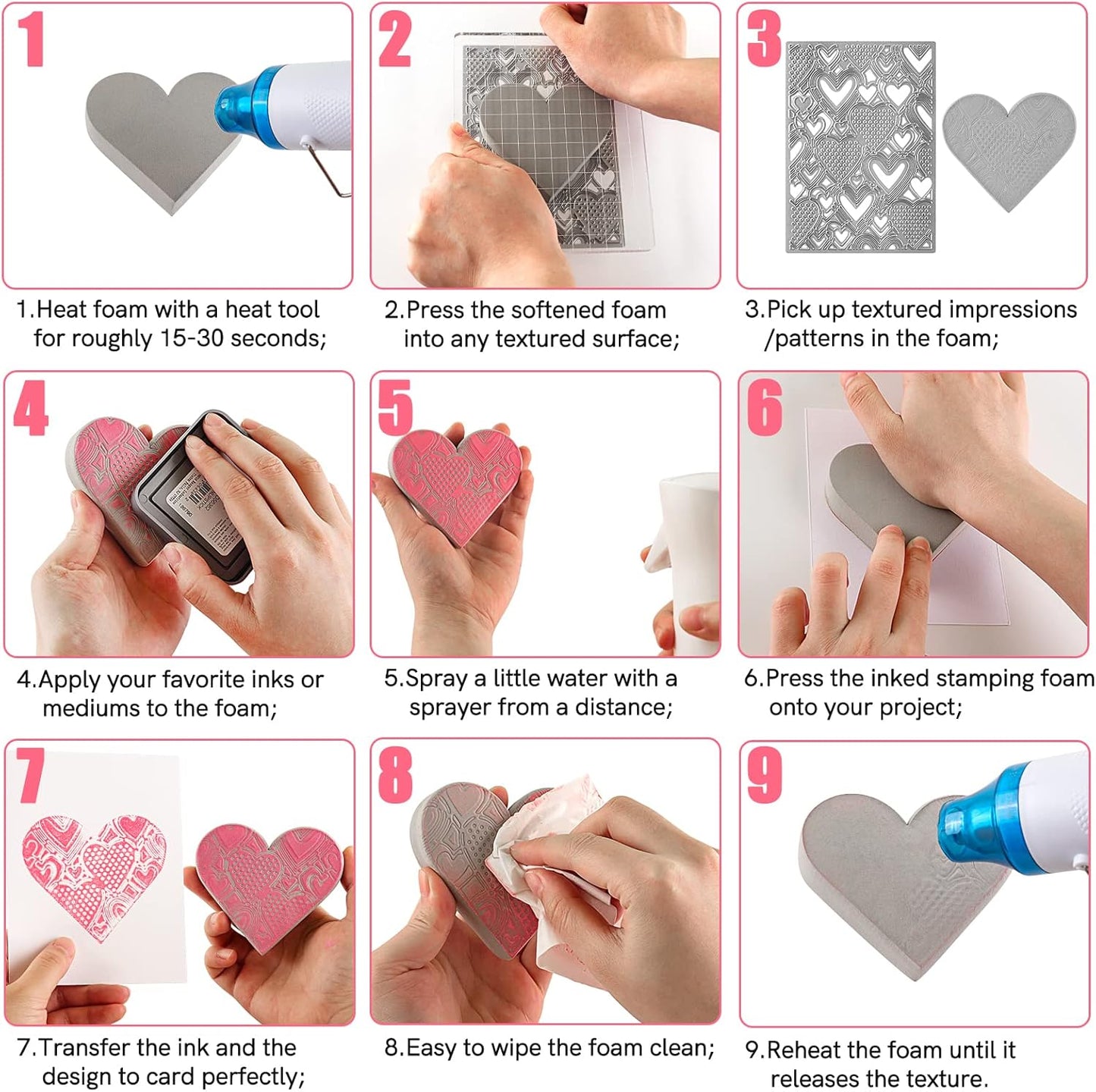 1

1.Heat foam with a heat tool for roughly 15-30 seconds;

2

2.Press the softened foam into any textured surface;

3

3.Pick up textured impressions /patterns in the foam;

4

4.Apply your favorite inks or mediums to the foam;

5

5.Spray a little water with a sprayer from a distance;

6

6.Press the inked stamping foam onto your project;

7

7.Transfer the ink and the design to card perfectly;

8

8.Easy to wipe the foam clean;

9

9.Reheat the foam until it releases the texture.