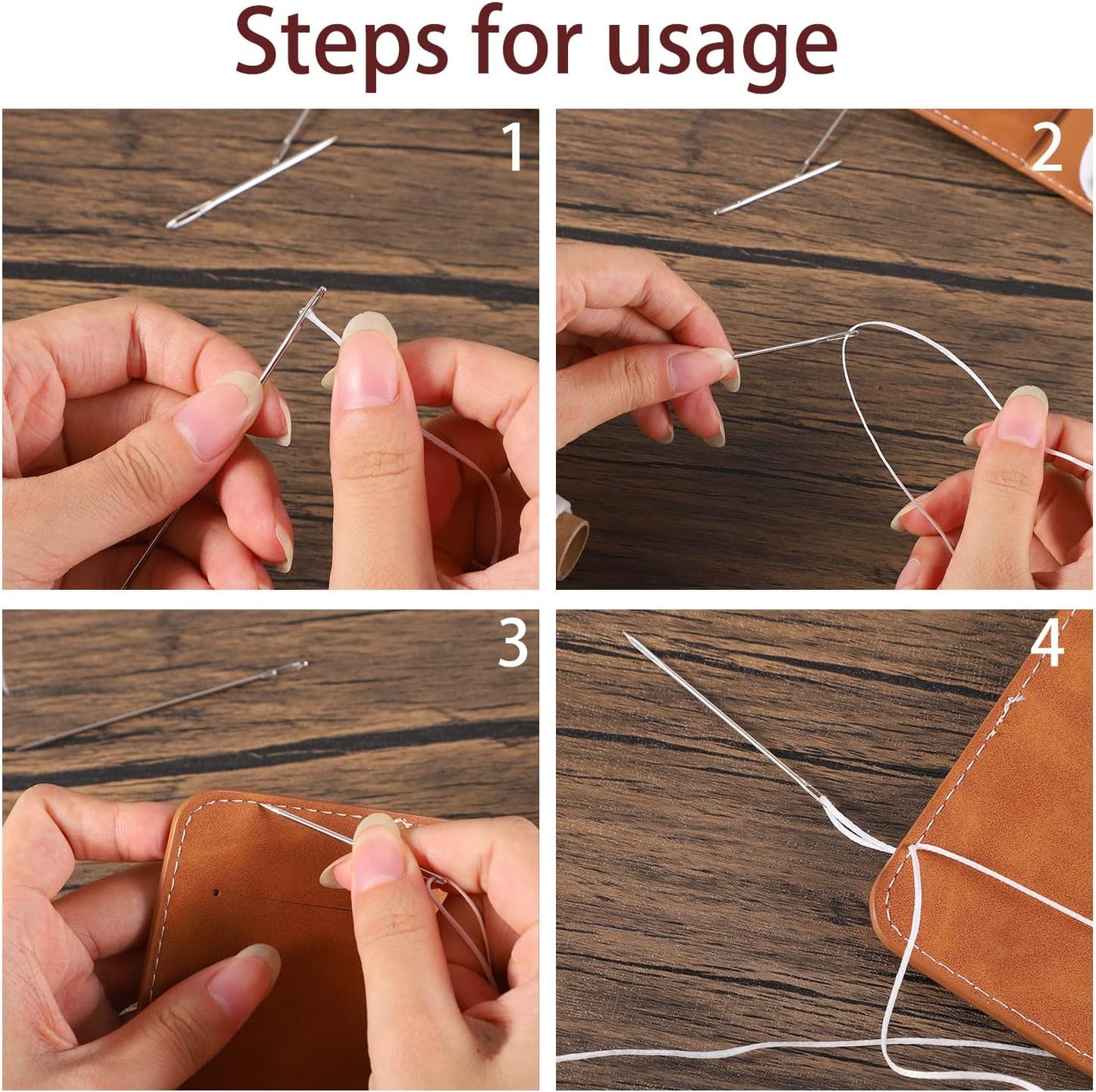 Steps for usage

1

2

3

4