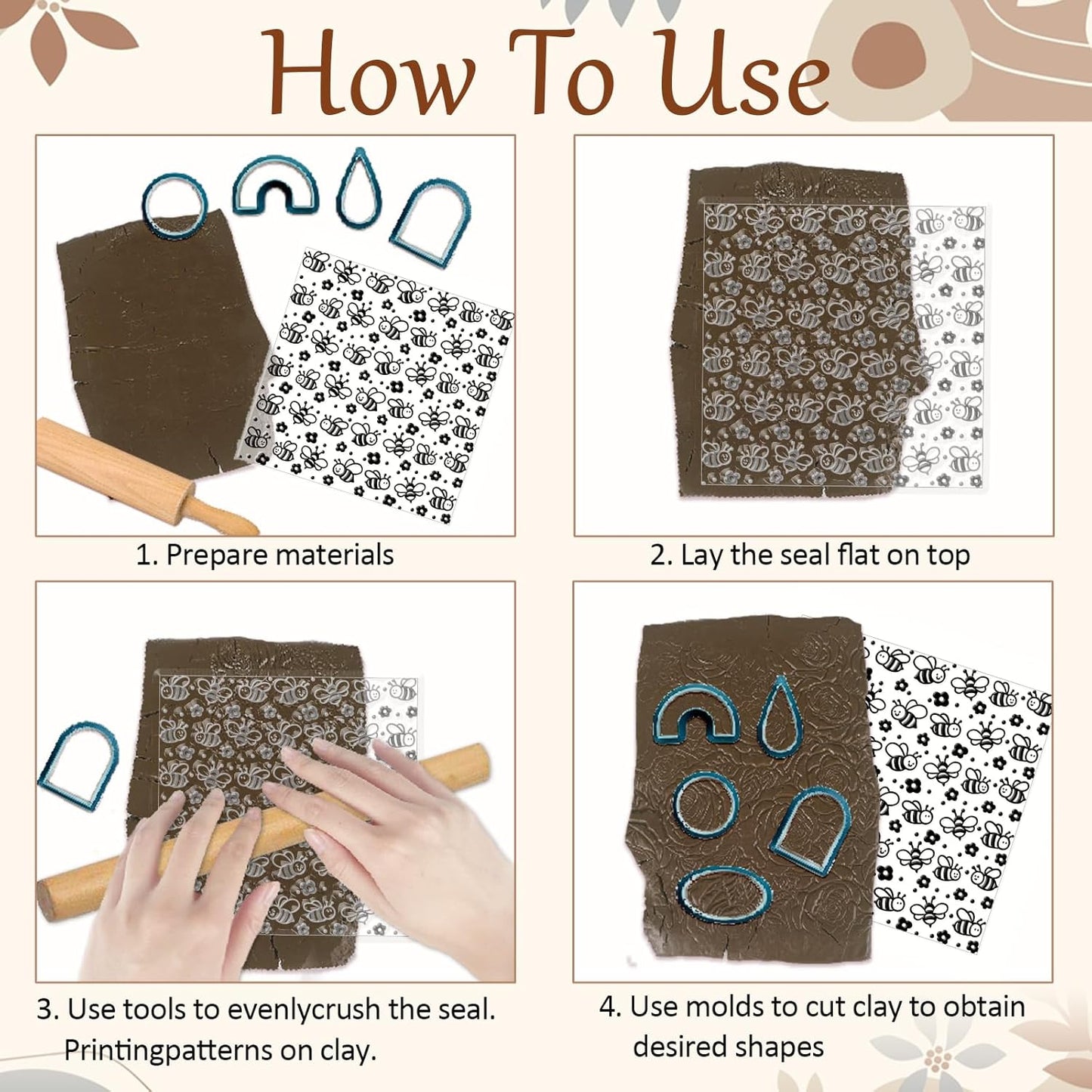 How To Use

1. Prepare materials

2. Lay the seal flat on top

3. Use tools to evenlycrush the seal. Printingpatterns on clay.

4. Use molds to cut clay to obtain desired shapes