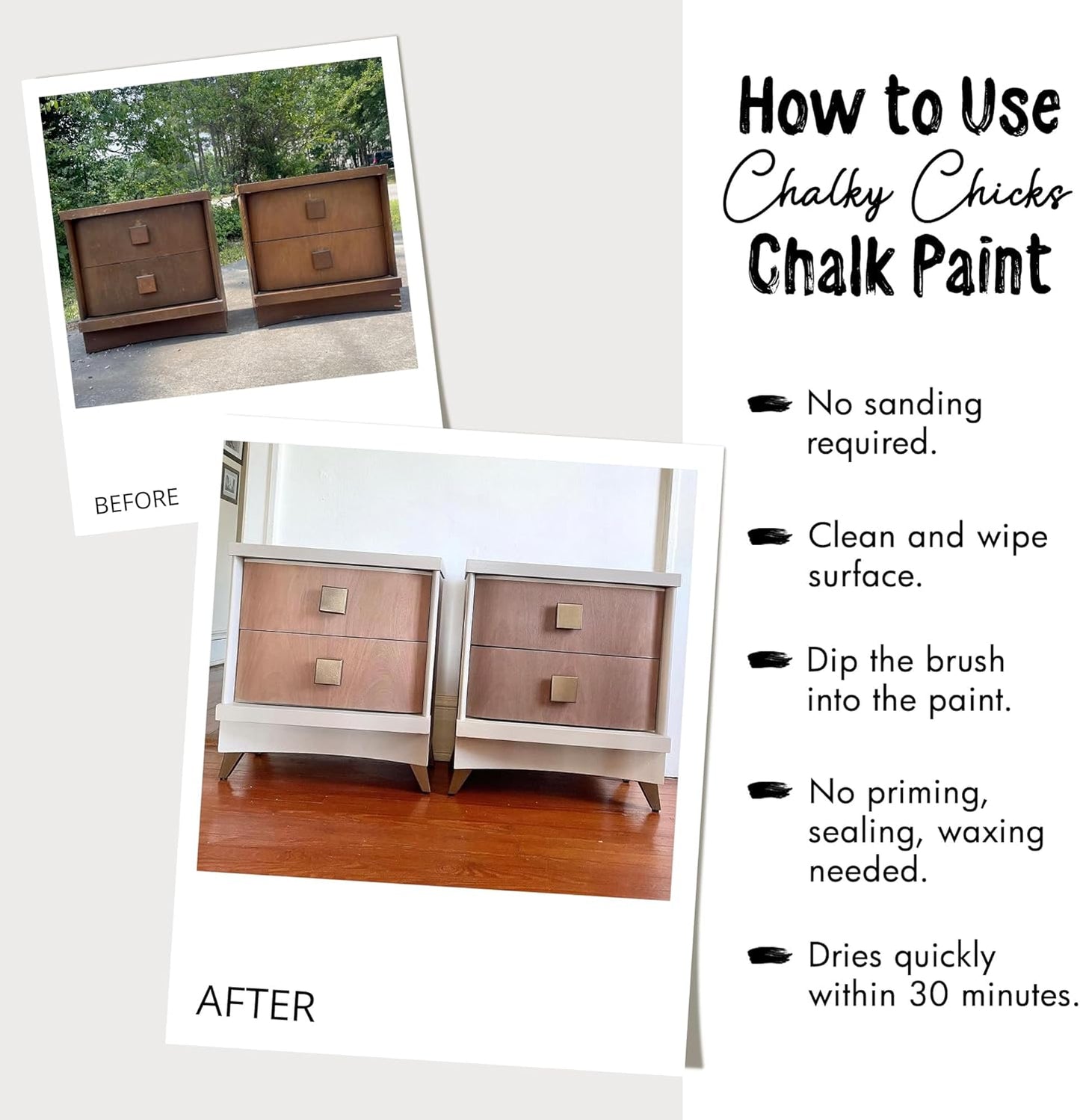 BEFORE

AFTER

How to Use
Chalky Chicks
Chalk Paint

No sanding required.

Clean and wipe surface.

Dip the brush into the paint.

No priming, sealing, waxing needed.

Dries quickly within 30 minutes.