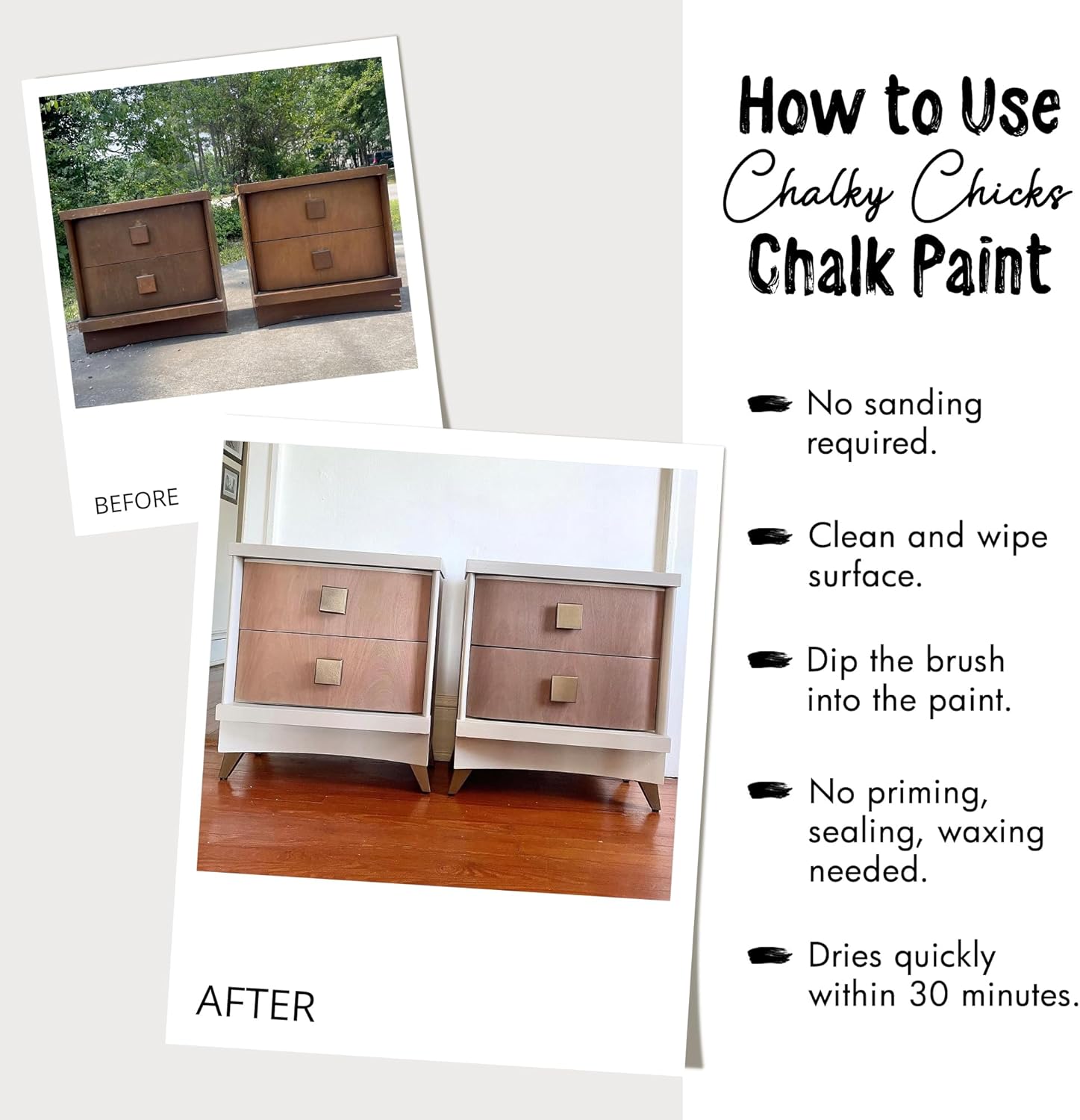 BEFORE

AFTER

How to Use
Chalky Chicks
Chalk Paint

No sanding required.

Clean and wipe surface.

Dip the brush into the paint.

No priming, sealing, waxing needed.

Dries quickly within 30 minutes.