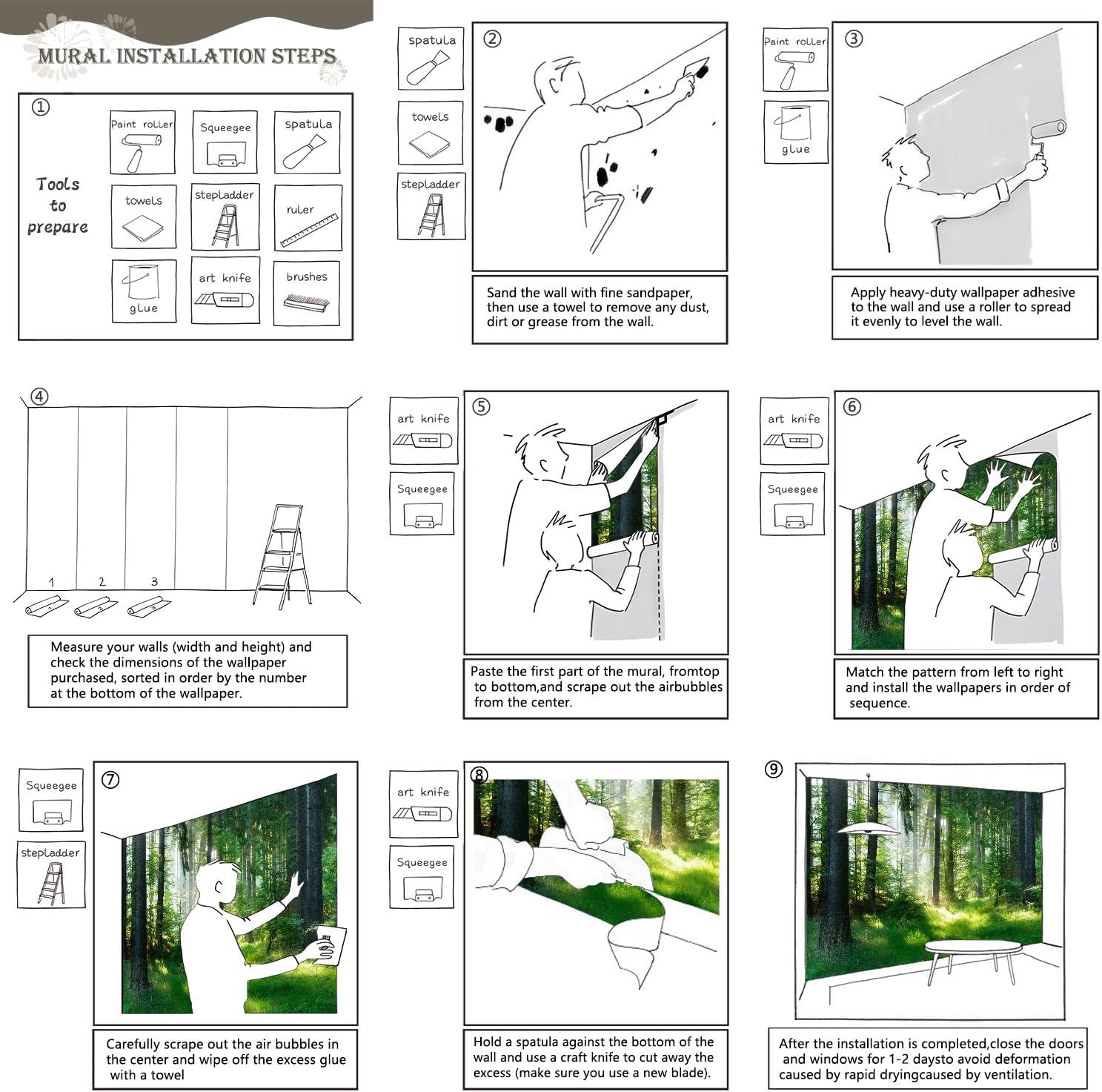 MURAL INSTALLATION STEPS

①

Tools to prepare

Paint roller

Squeegee

spatula

towels

stepladder

ruler

glue

art knife

brushes

spatula

towels

stepladder

②

Sand the wall with fine sandpaper, then use a towel to remove any dust, dirt or grease from the wall.

Paint roller

glue

③

Apply heavy-duty wallpaper adhesive to the wall and use a roller to spread it evenly to level the wall.

④

1

2

3

Measure your walls (width and height) and check the dimensions of the wallpaper purchased, sorted in order by the number at the bottom of the wallpaper.

art knife

Squeegee

⑤

Paste the first part of the mural, fromtop to bottom,and scrape out the airbubbles from the center.

art knife

Squeegee

⑥

Match the pattern from left to right and install the wallpapers in order of sequence.

Squeegee

stepladder

⑦

Carefully scrape out the air bubbles in the center and wipe off the excess glue with a towel

art knife

Squeegee

⑧

Hold a spatula against the bottom of the wall and use a craft knife to cut away the excess (make sure you use a new blade).

⑨

After the installation is completed,close the doors and windows for 1-2 daysto avoid deformation caused by rapid dryingcaused by ventilation.