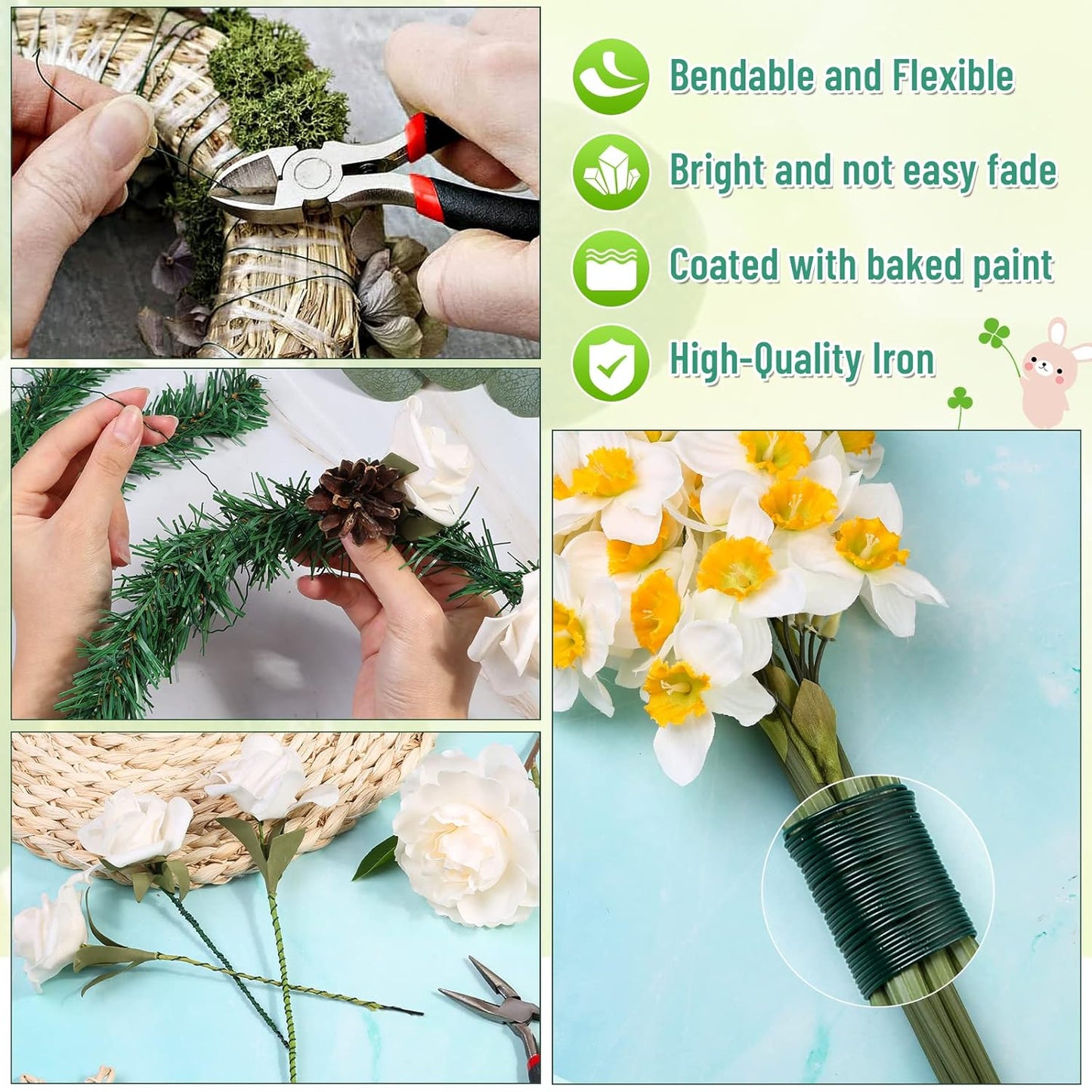 Bendable and Flexible

Bright and not easy fade

Coated with baked paint

High-Quality Iron