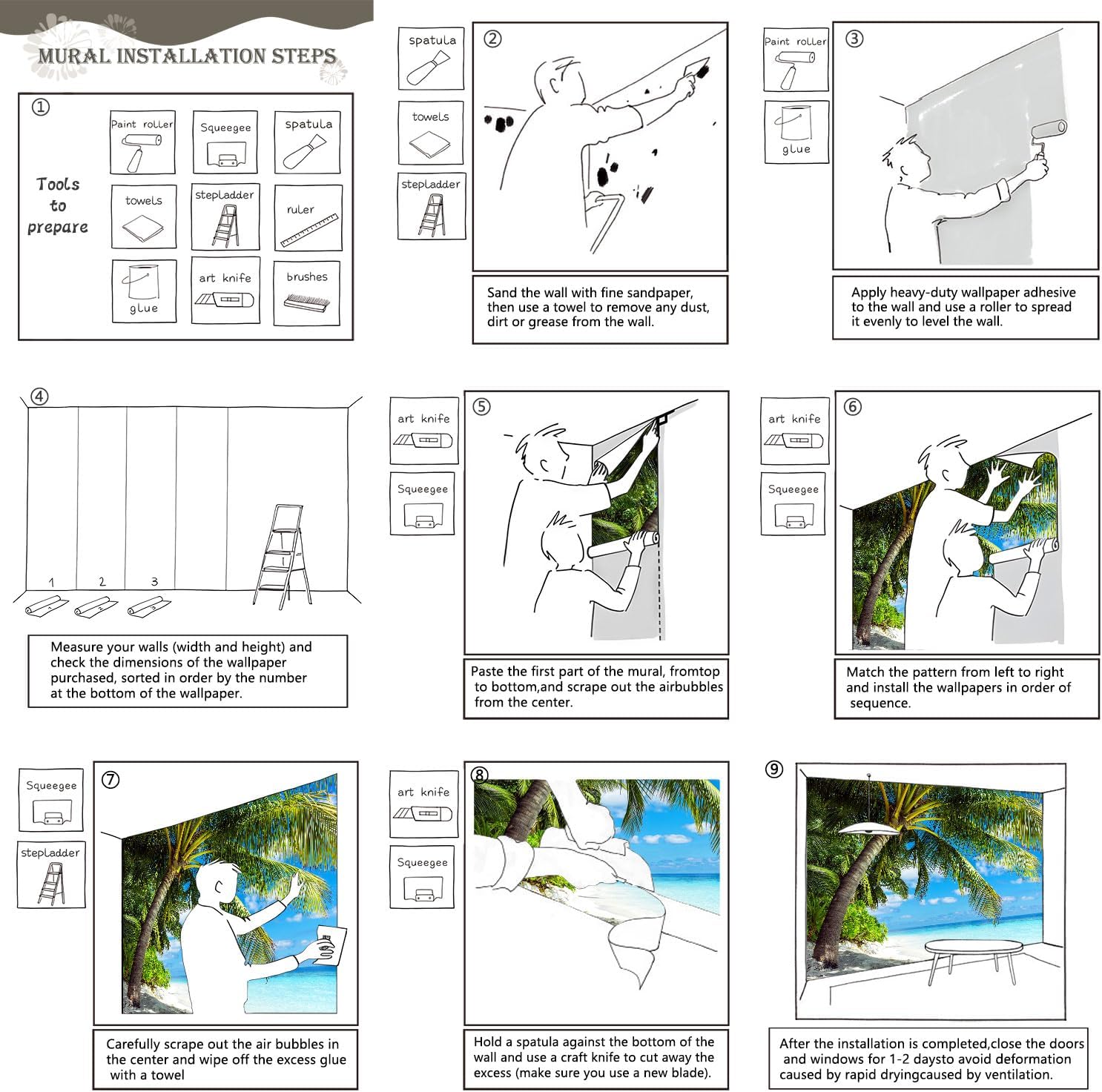 MURAL INSTALLATION STEPS

①

Tools to prepare

Paint roller
Squeegee
spatula
towels
stepladder
ruler
glue
art knife
brushes

spatula
towels
stepladder

②

Sand the wall with fine sandpaper, then use a towel to remove any dust, dirt or grease from the wall.

Paint roller
glue

③

Apply heavy-duty wallpaper adhesive to the wall and use a roller to spread it evenly to level the wall.

④

1
2
3

Measure your walls (width and height) and check the dimensions of the wallpaper purchased, sorted in order by the number at the bottom of the wallpaper.

art knife
Squeegee

⑤

Paste the first part of the mural, fromtop to bottom,and scrape out the airbubbles from the center.

art knife
Squeegee

⑥

Match the pattern from left to right and install the wallpapers in order of sequence.

Squeegee
stepladder

⑦

Carefully scrape out the air bubbles in the center and wipe off the excess glue with a towel

art knife
Squeegee

⑧

Hold a spatula against the bottom of the wall and use a craft knife to cut away the excess (make sure you use a new blade).

⑨

After the installation is completed,close the doors and windows for 1-2 daysto avoid deformation caused by rapid dryingcaused by ventilation.