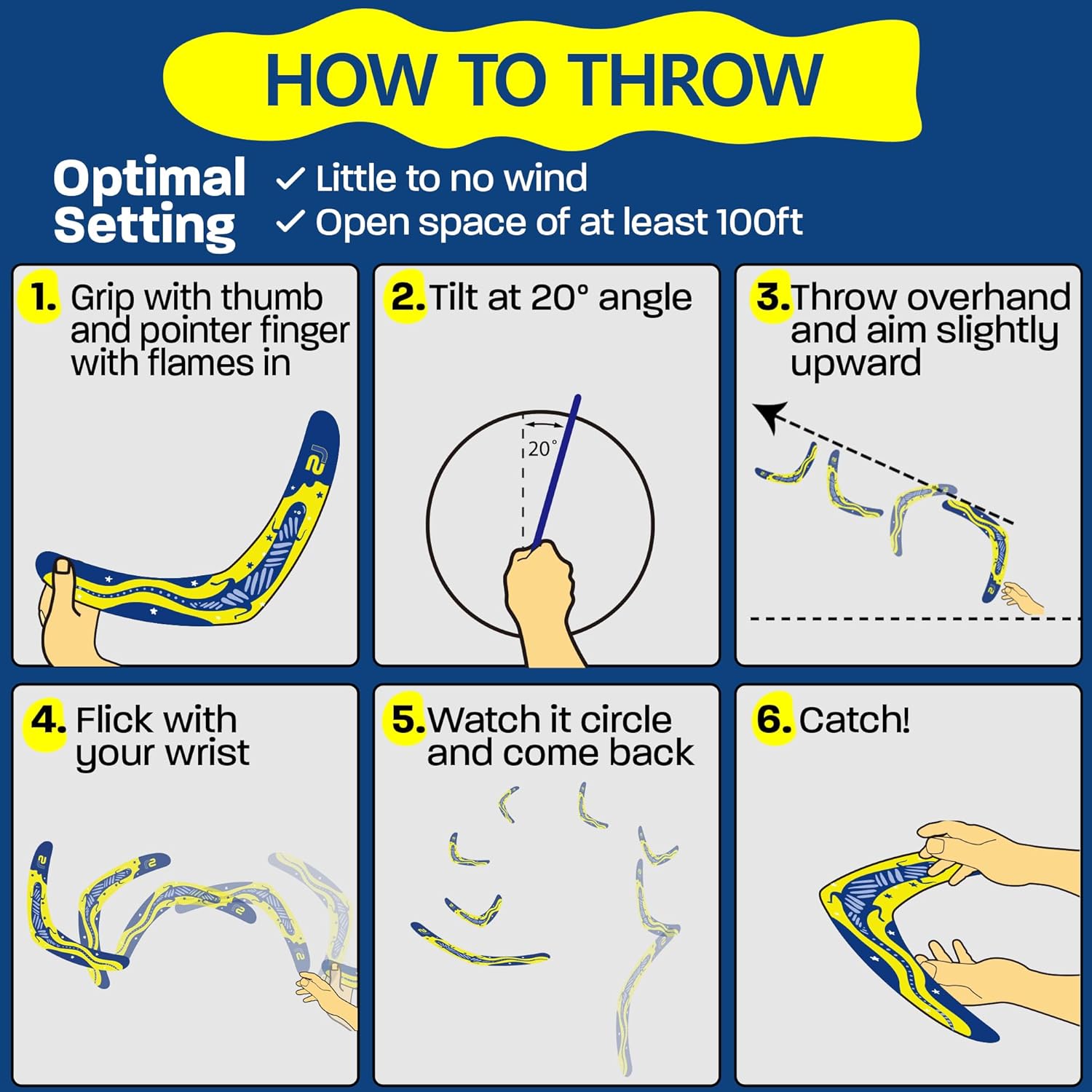 HOW TO THROW

Optimal Setting

✓ Little to no wind
✓ Open space of at least 100ft

1. Grip with thumb and pointer finger with flames in

2. Tilt at 20° angle

20°

3. Throw overhand and aim slightly upward

4. Flick with your wrist

5. Watch it circle and come back

6. Catch!