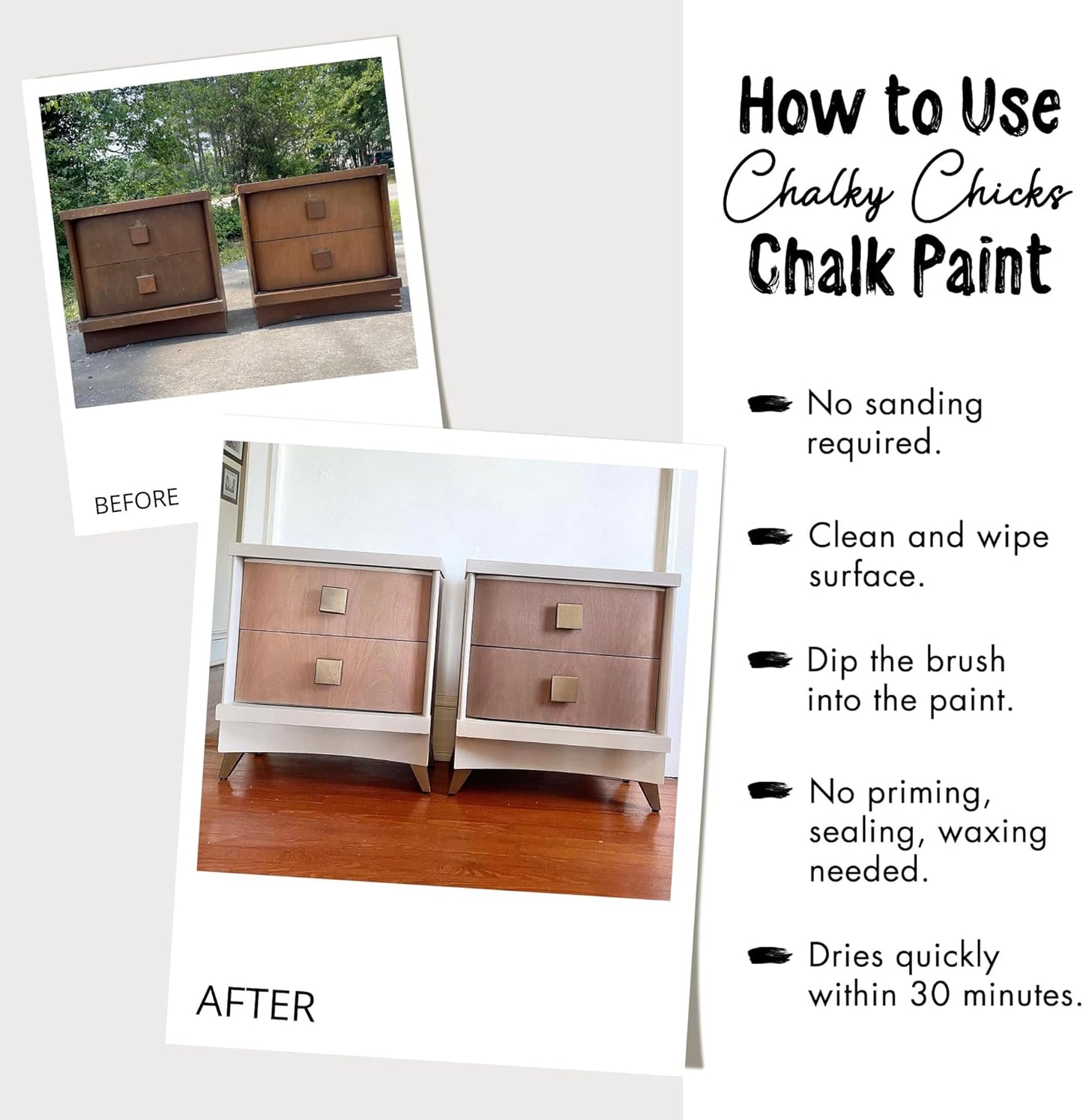 BEFORE

AFTER

How to Use
Chalky Chicks
Chalk Paint

No sanding required.

Clean and wipe surface.

Dip the brush into the paint.

No priming, sealing, waxing needed.

Dries quickly within 30 minutes.