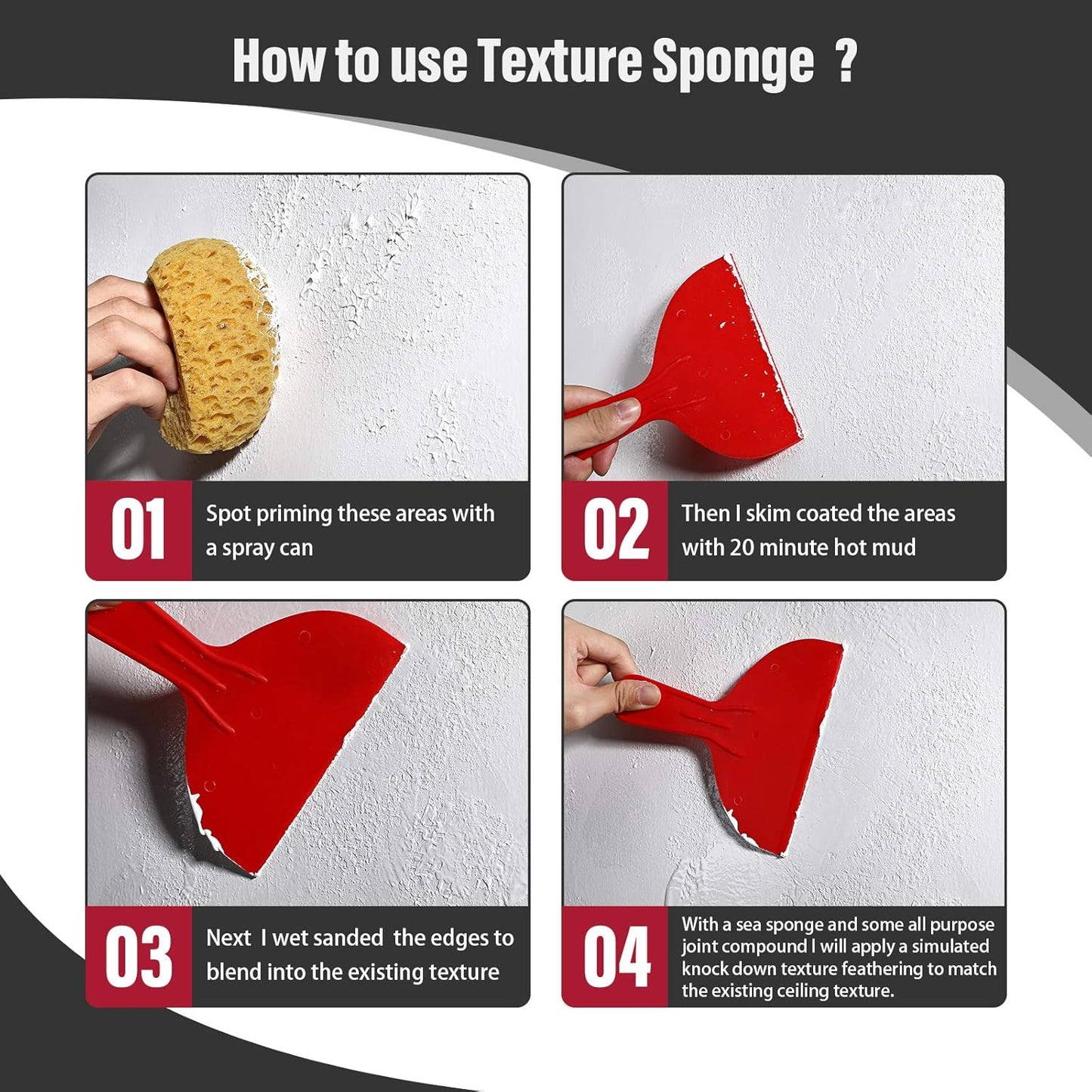 How to use Texture Sponge ?

01
Spot priming these areas with a spray can

02
Then I skim coated the areas with 20 minute hot mud

03
Next I wet sanded the edges to blend into the existing texture

04
With a sea sponge and some all purpose joint compound I will apply a simulated knock down texture feathering to match the existing ceiling texture.