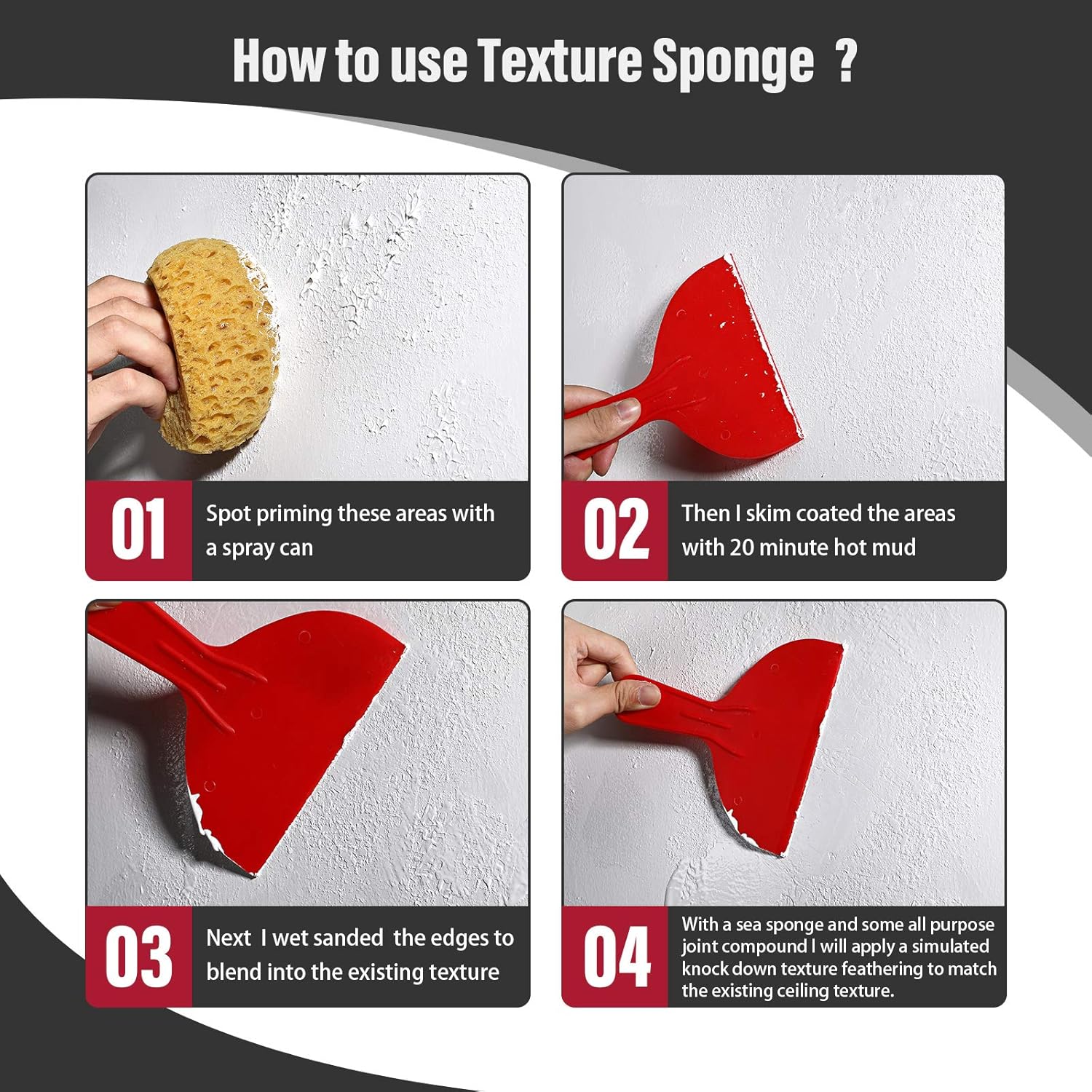 How to use Texture Sponge ?

01
Spot priming these areas with a spray can

02
Then I skim coated the areas with 20 minute hot mud

03
Next I wet sanded the edges to blend into the existing texture

04
With a sea sponge and some all purpose joint compound I will apply a simulated knock down texture feathering to match the existing ceiling texture.