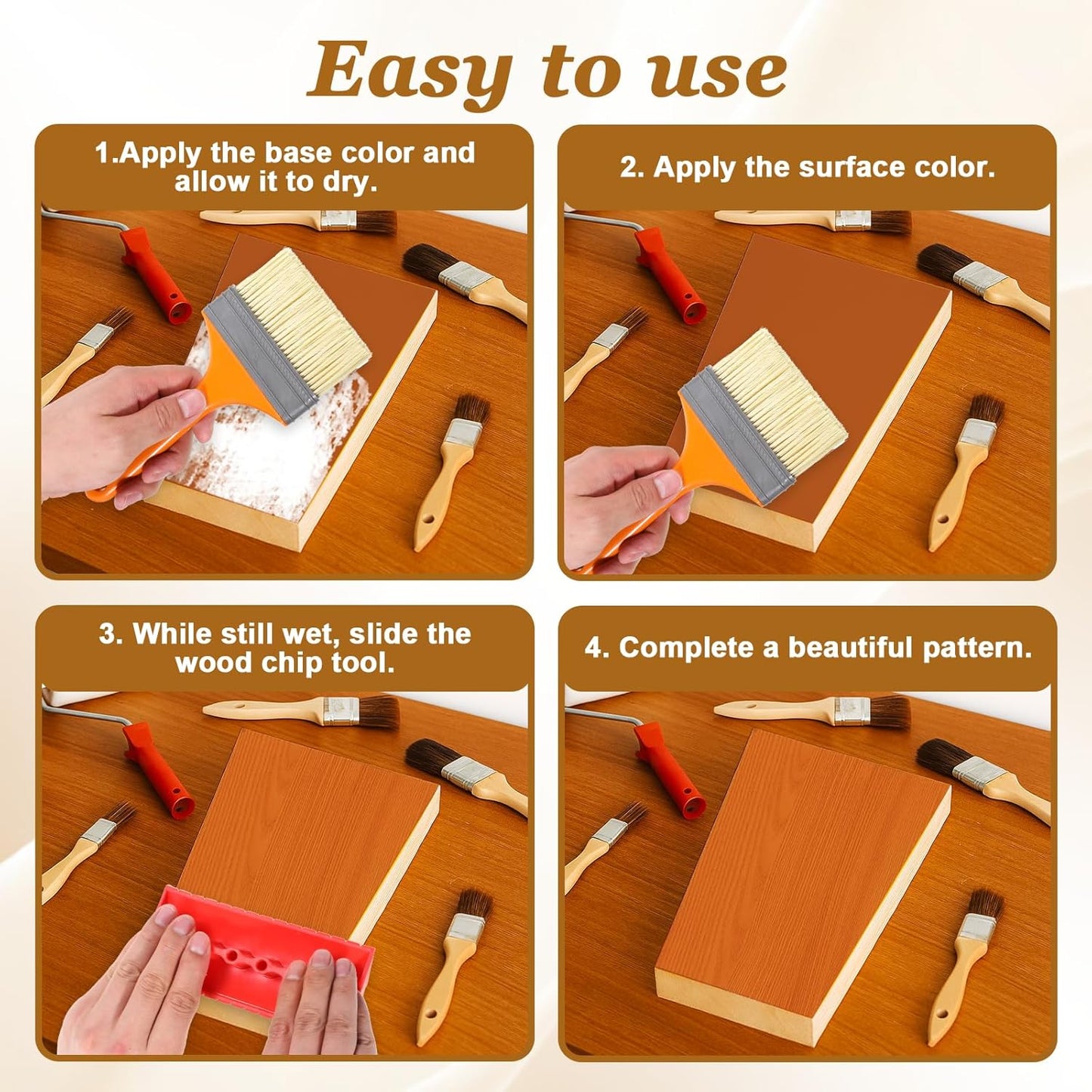 Easy to use

1.Apply the base color and allow it to dry.

2. Apply the surface color.

3. While still wet, slide the wood chip tool.

4. Complete a beautiful pattern.