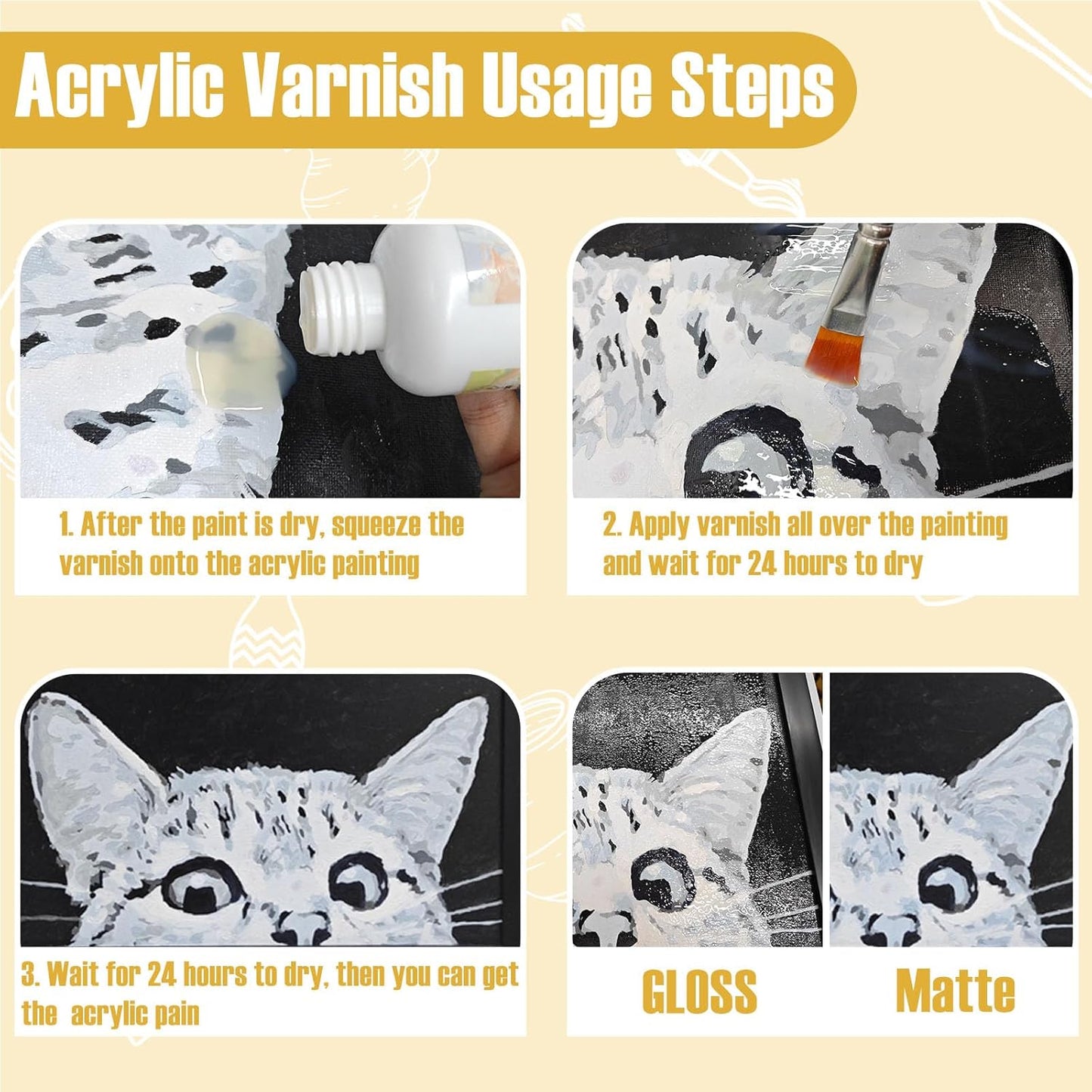 Acrylic Varnish Usage Steps

1. After the paint is dry, squeeze the varnish onto the acrylic painting

2. Apply varnish all over the painting and wait for 24 hours to dry

3. Wait for 24 hours to dry, then you can get the acrylic pain

GLOSS

Matte