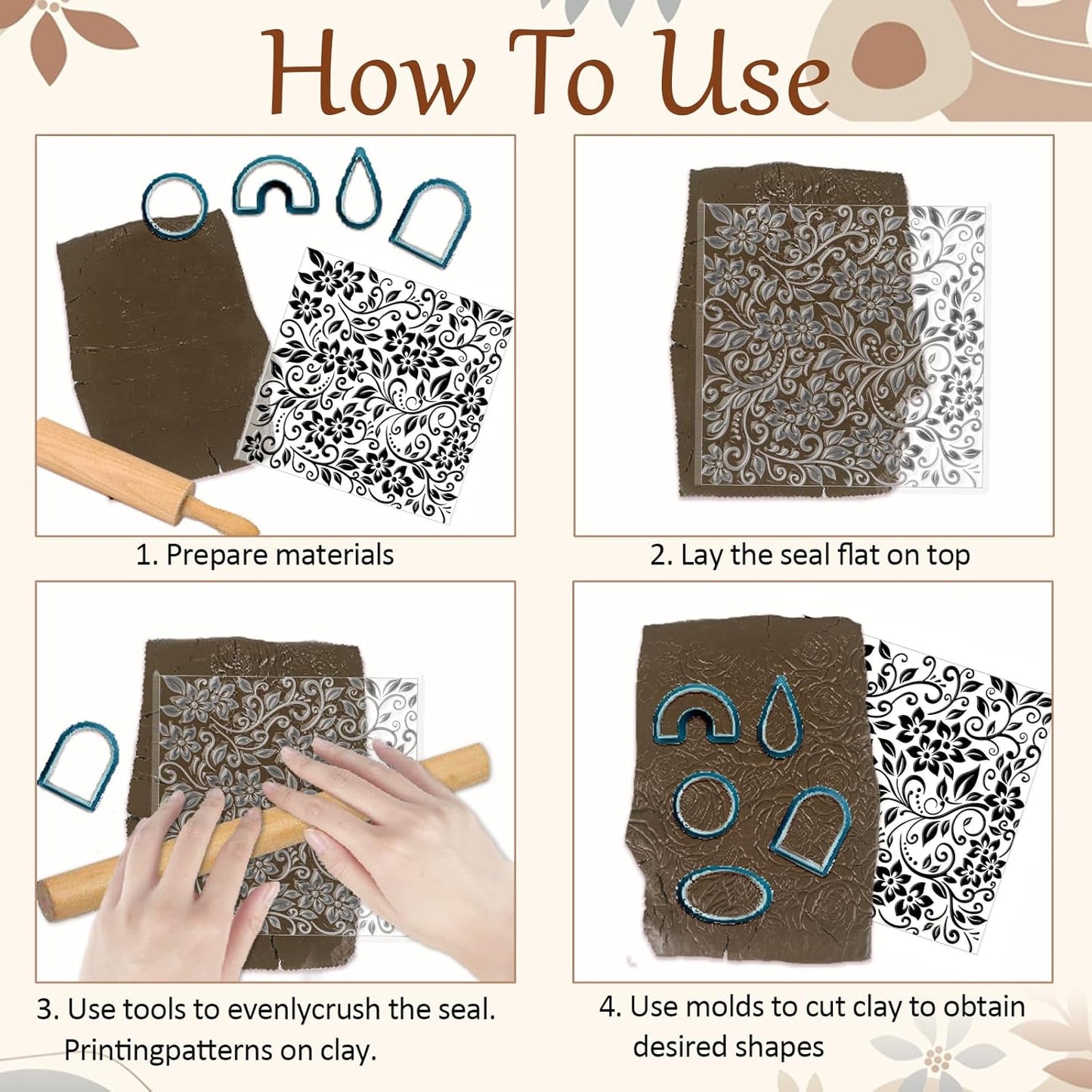 How To Use

1. Prepare materials

2. Lay the seal flat on top

3. Use tools to evenlycrush the seal. Printingpatterns on clay.

4. Use molds to cut clay to obtain desired shapes