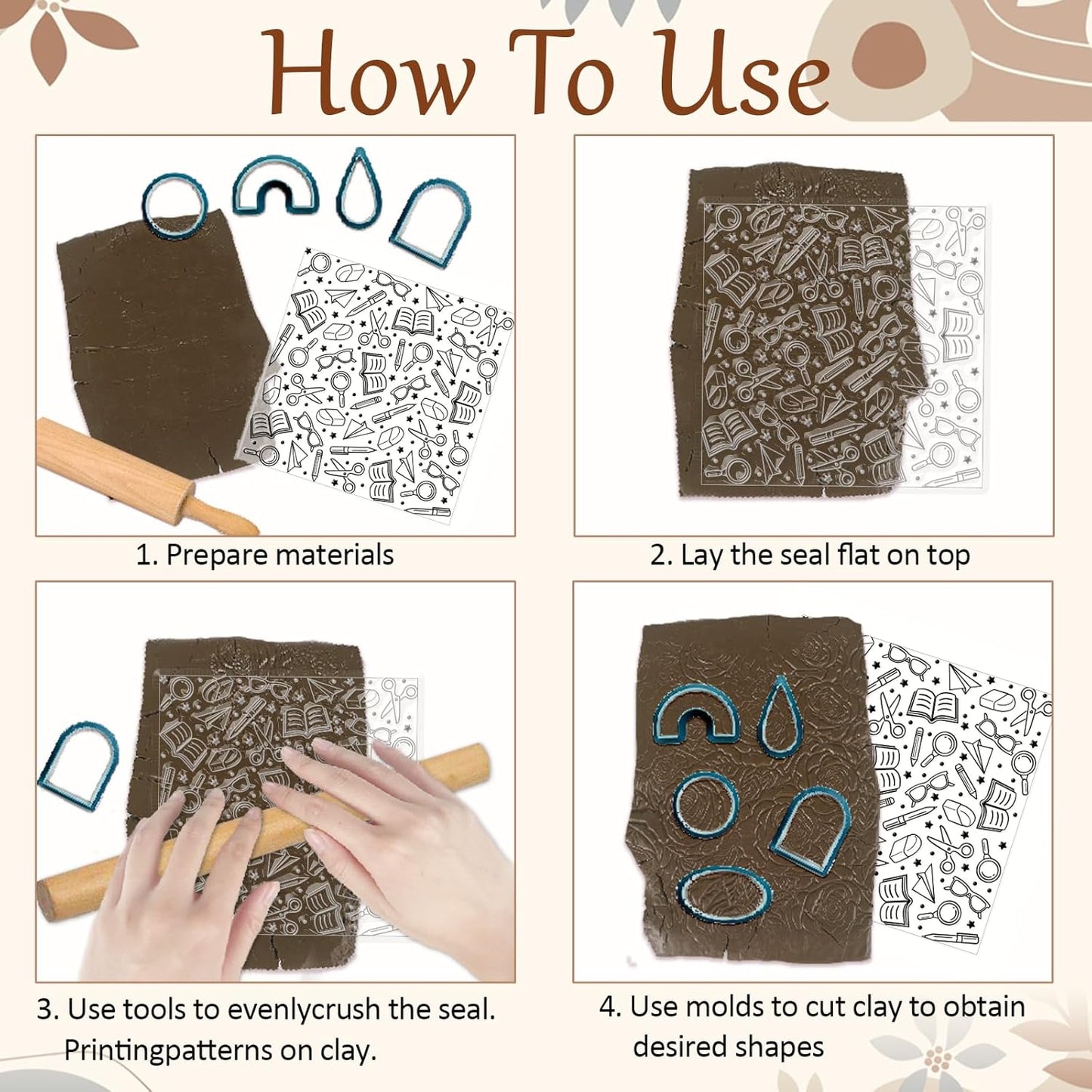 How To Use

1. Prepare materials

2. Lay the seal flat on top

3. Use tools to evenlycrush the seal. Printingpatterns on clay.

4. Use molds to cut clay to obtain desired shapes