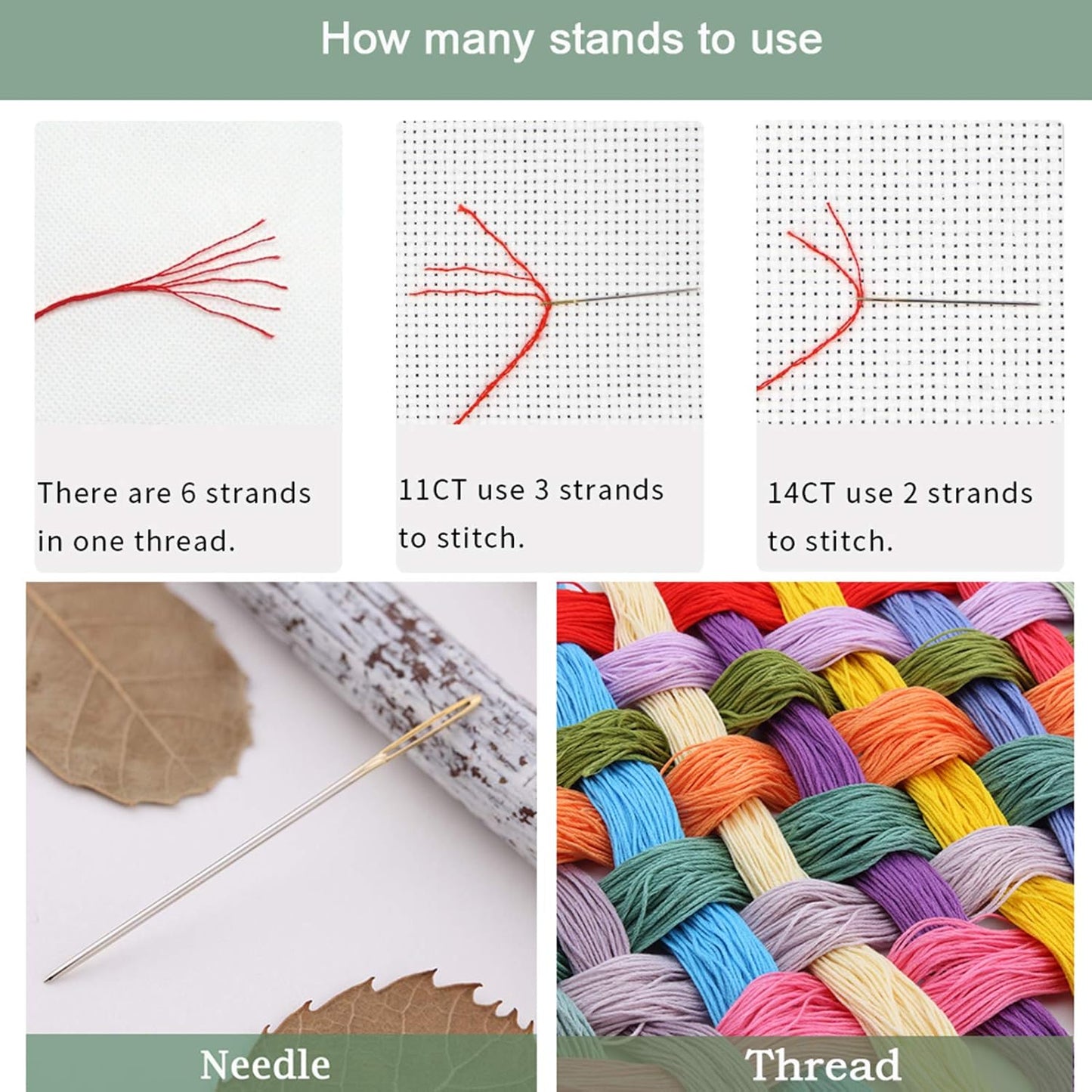 How many stands to use

There are 6 strands in one thread.

11CT use 3 strands to stitch.

14CT use 2 strands to stitch.

Needle

Thread