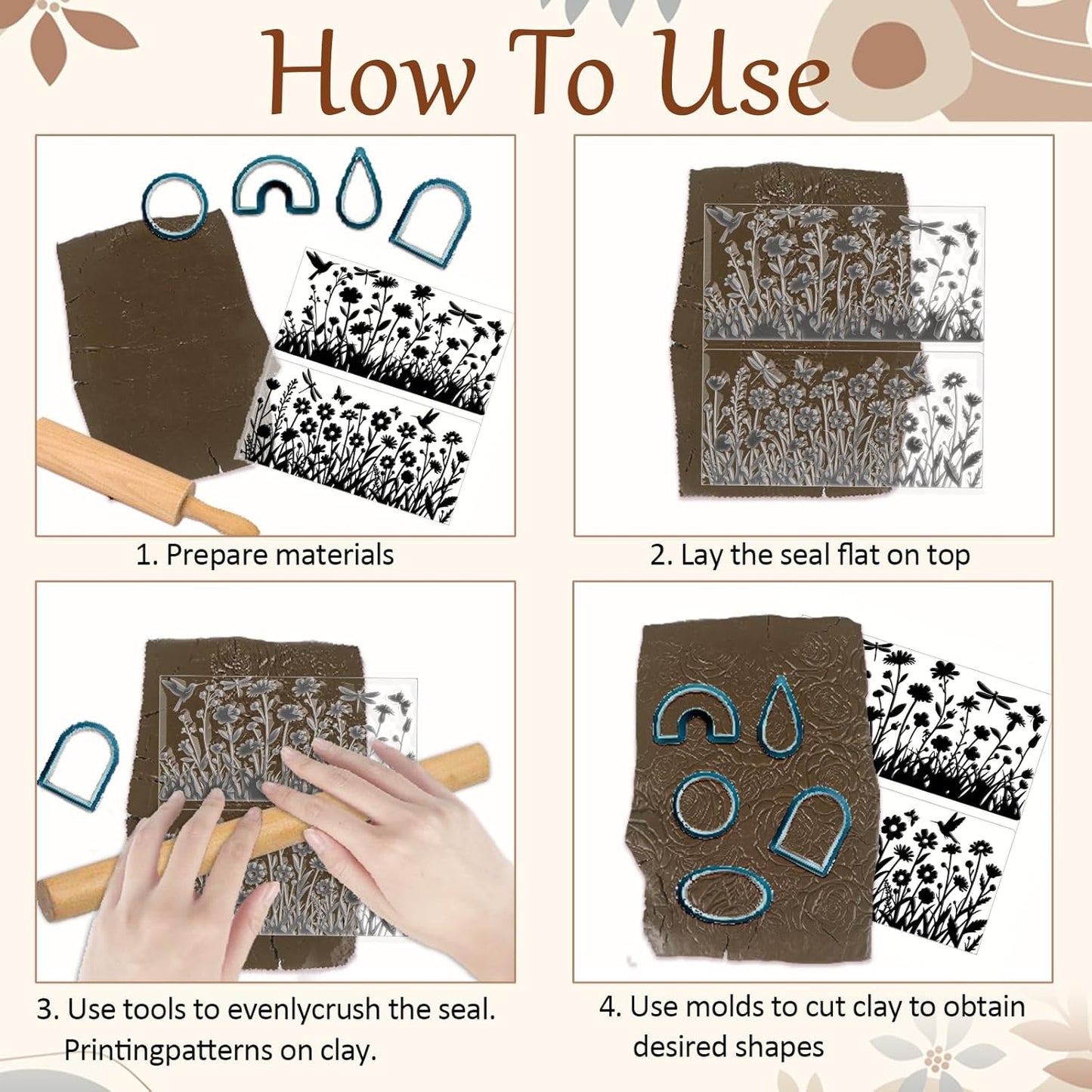 How To Use

1. Prepare materials

2. Lay the seal flat on top

3. Use tools to evenlycrush the seal. Printingpatterns on clay.

4. Use molds to cut clay to obtain desired shapes