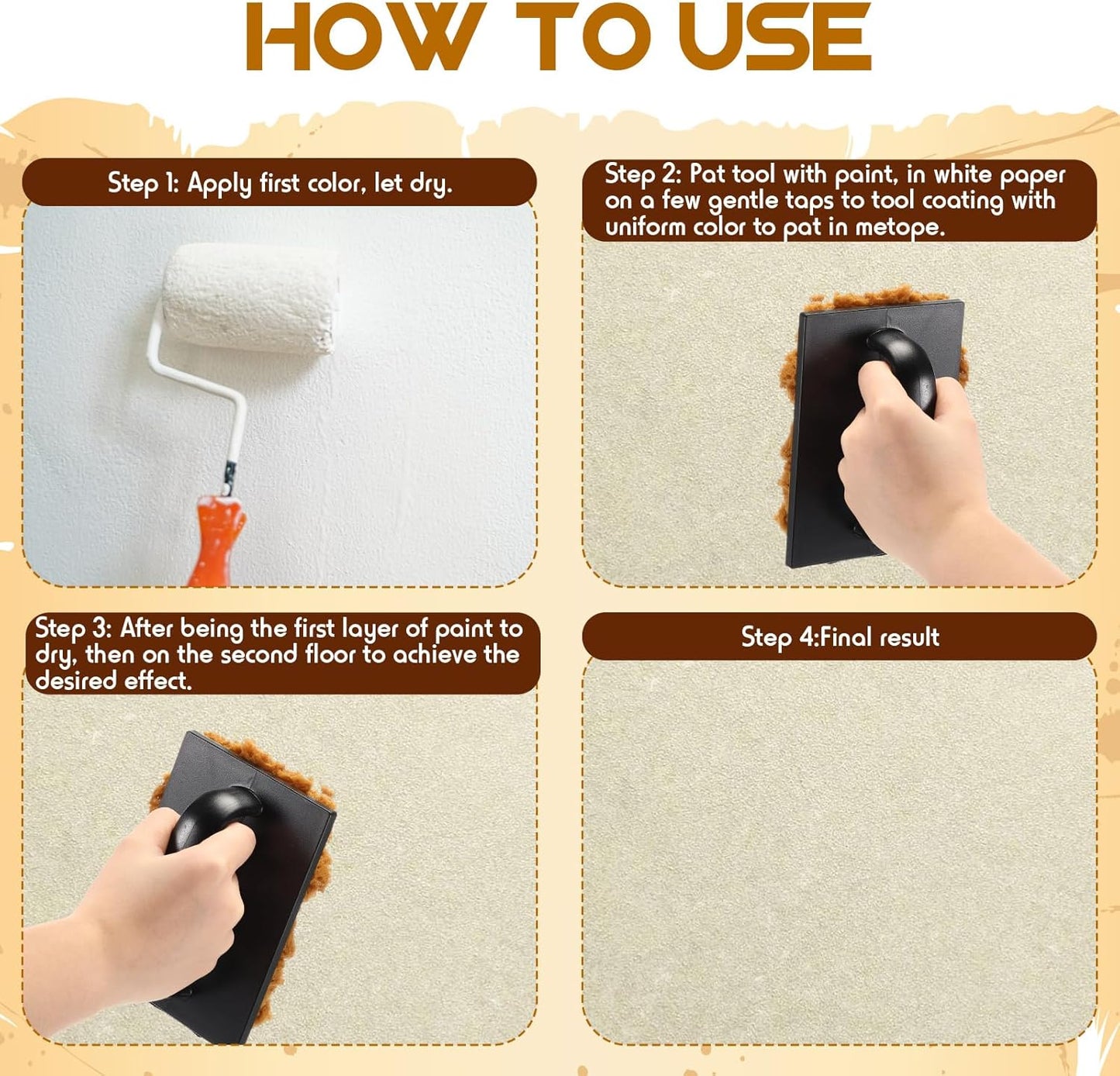 HOW TO USE

Step 1: Apply first color, let dry.

Step 2: Pat tool with paint, in white paper on a few gentle taps to tool coating with uniform color to pat in metope.

Step 3: After being the first layer of paint to dry, then on the second floor to achieve the desired effect.

Step 4:Final result