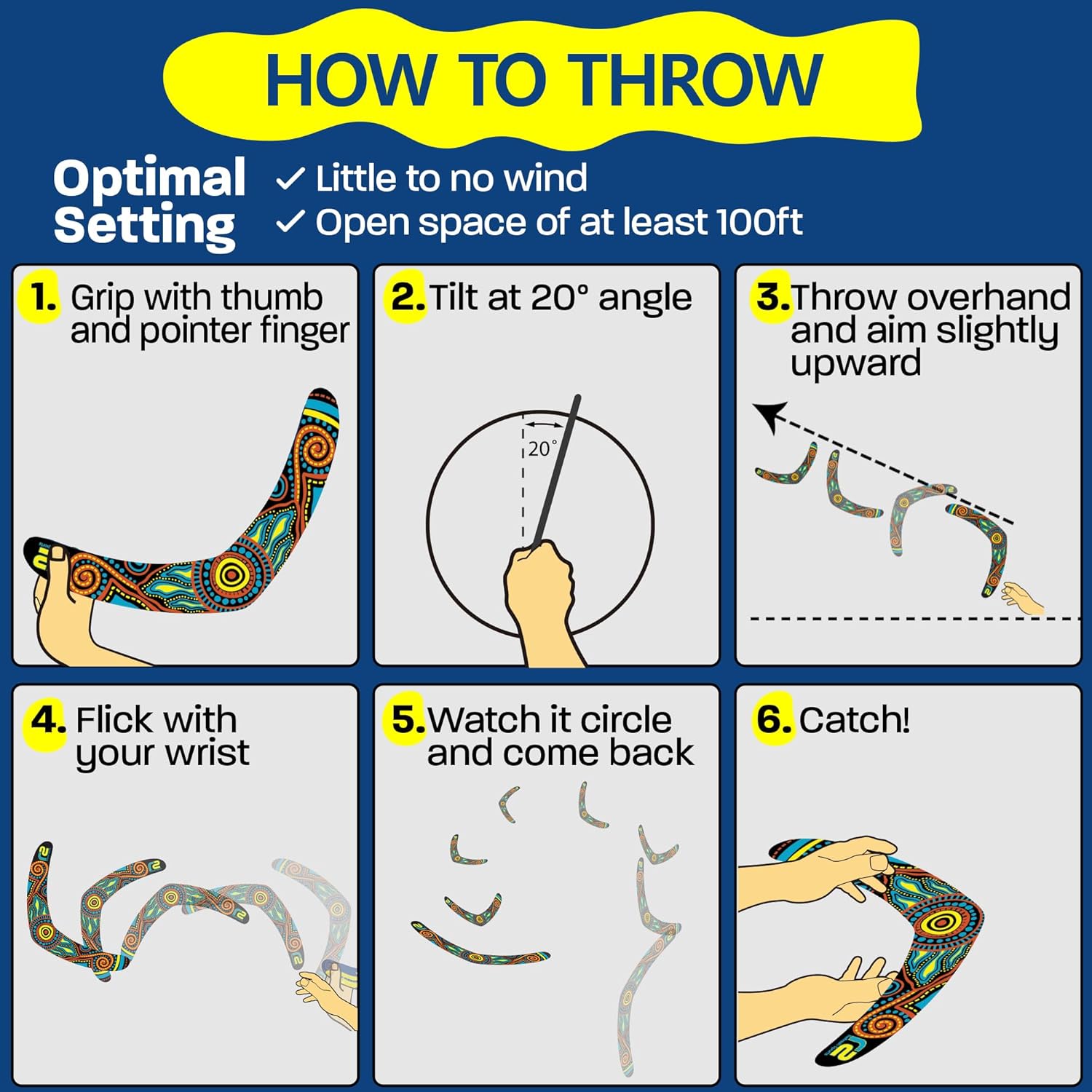 HOW TO THROW

Optimal Setting
✓ Little to no wind
✓ Open space of at least 100ft

1. Grip with thumb and pointer finger

2. Tilt at 20° angle

20°

3. Throw overhand and aim slightly upward

4. Flick with your wrist

5. Watch it circle and come back

6. Catch!