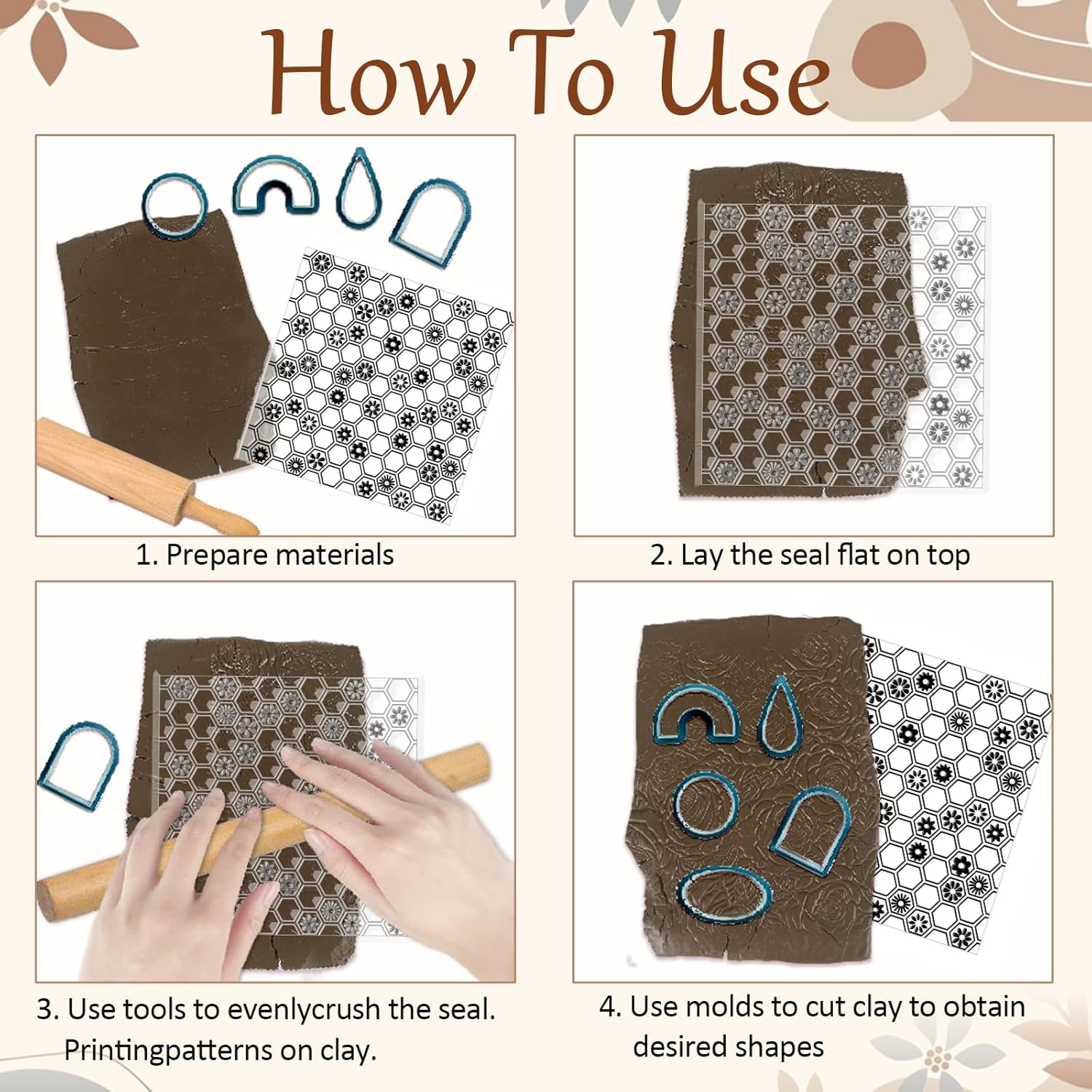 How To Use

1. Prepare materials

2. Lay the seal flat on top

3. Use tools to evenlycrush the seal. Printingpatterns on clay.

4. Use molds to cut clay to obtain desired shapes