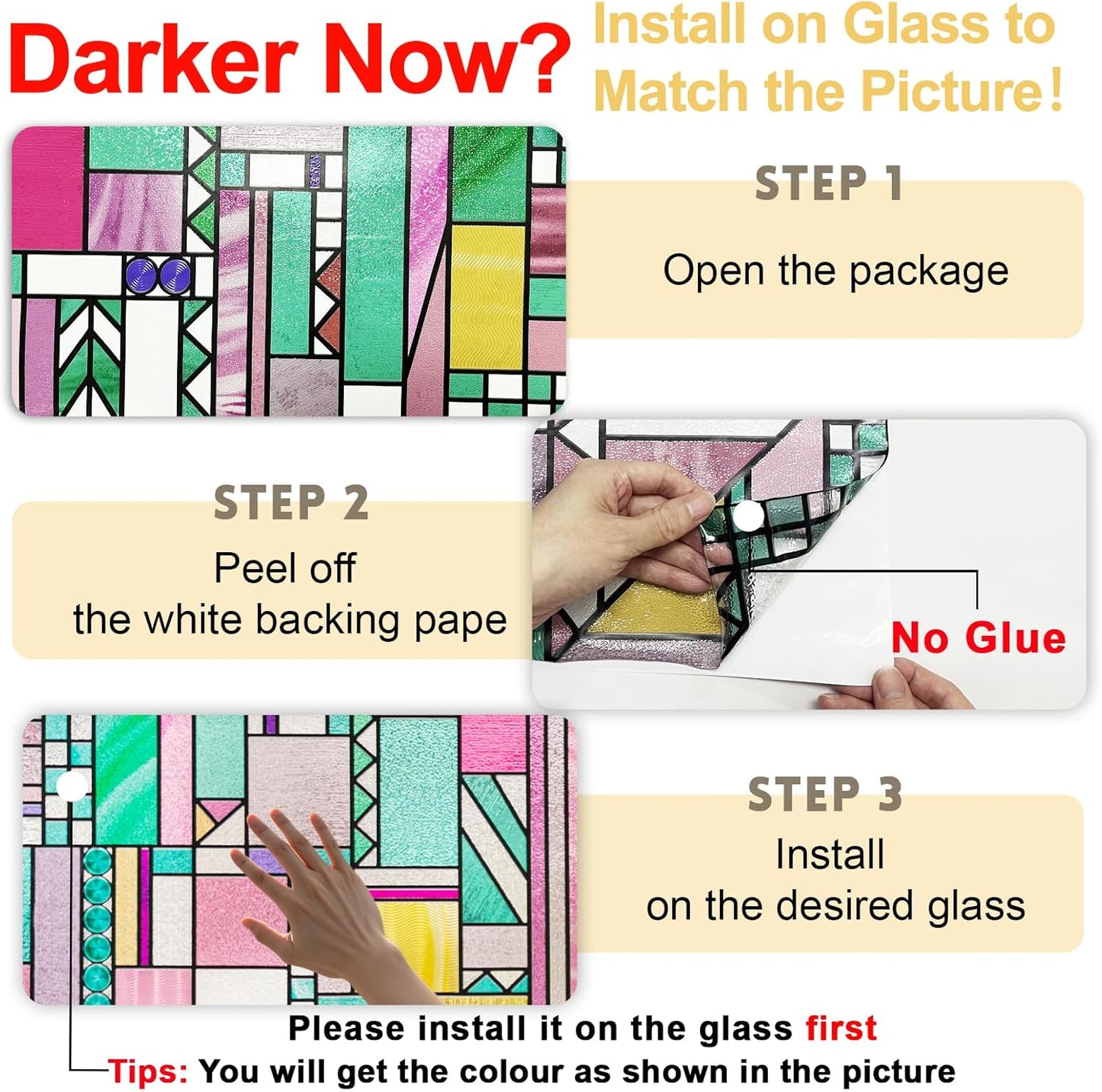 Darker Now?

Install on Glass to Match the Picture!

STEP 1

Open the package

STEP 2

Peel off the white backing pape

No Glue

STEP 3

Install on the desired glass

Please install it on the glass first

Tips: You will get the colour as shown in the picture