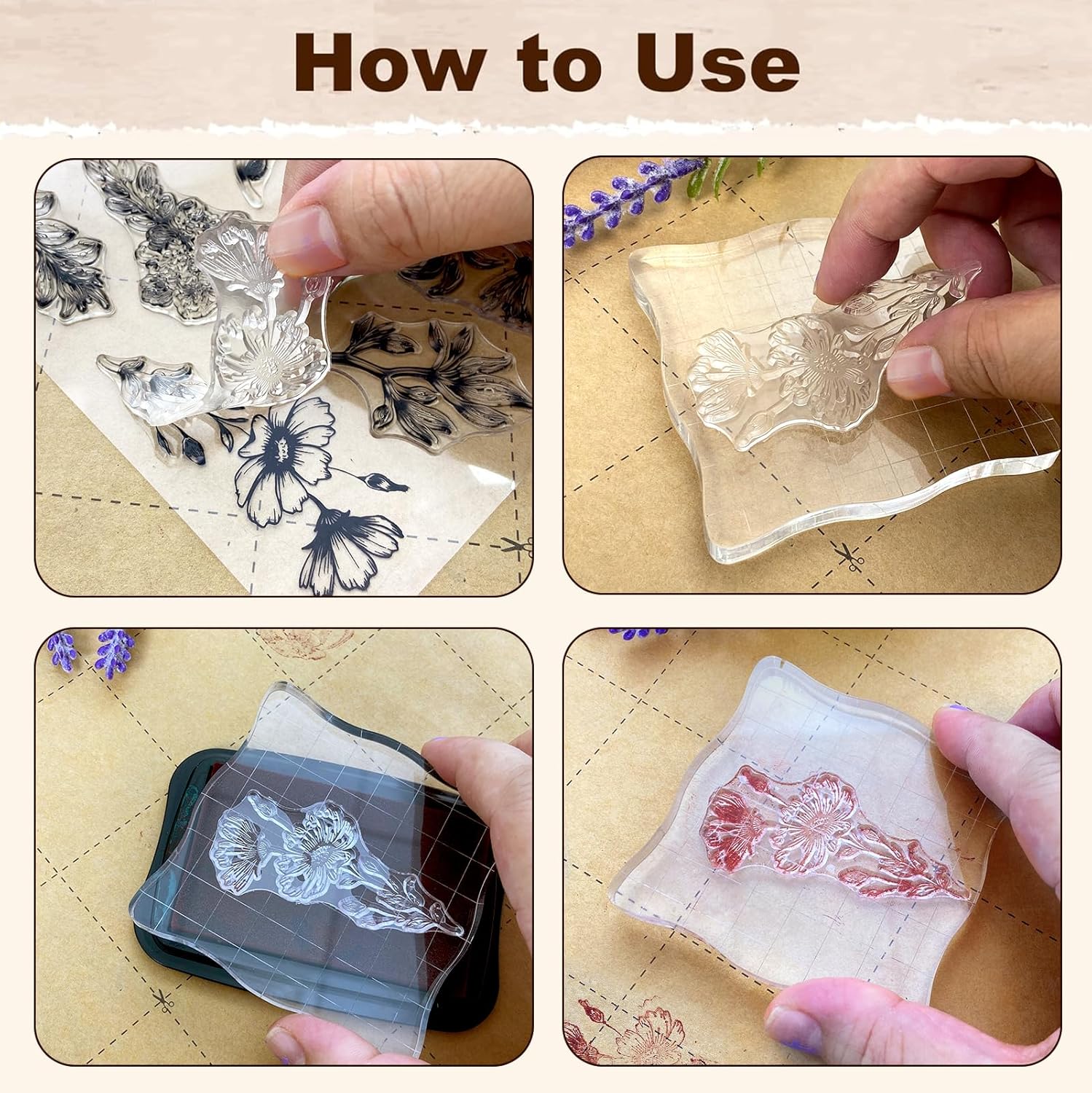 How to Use