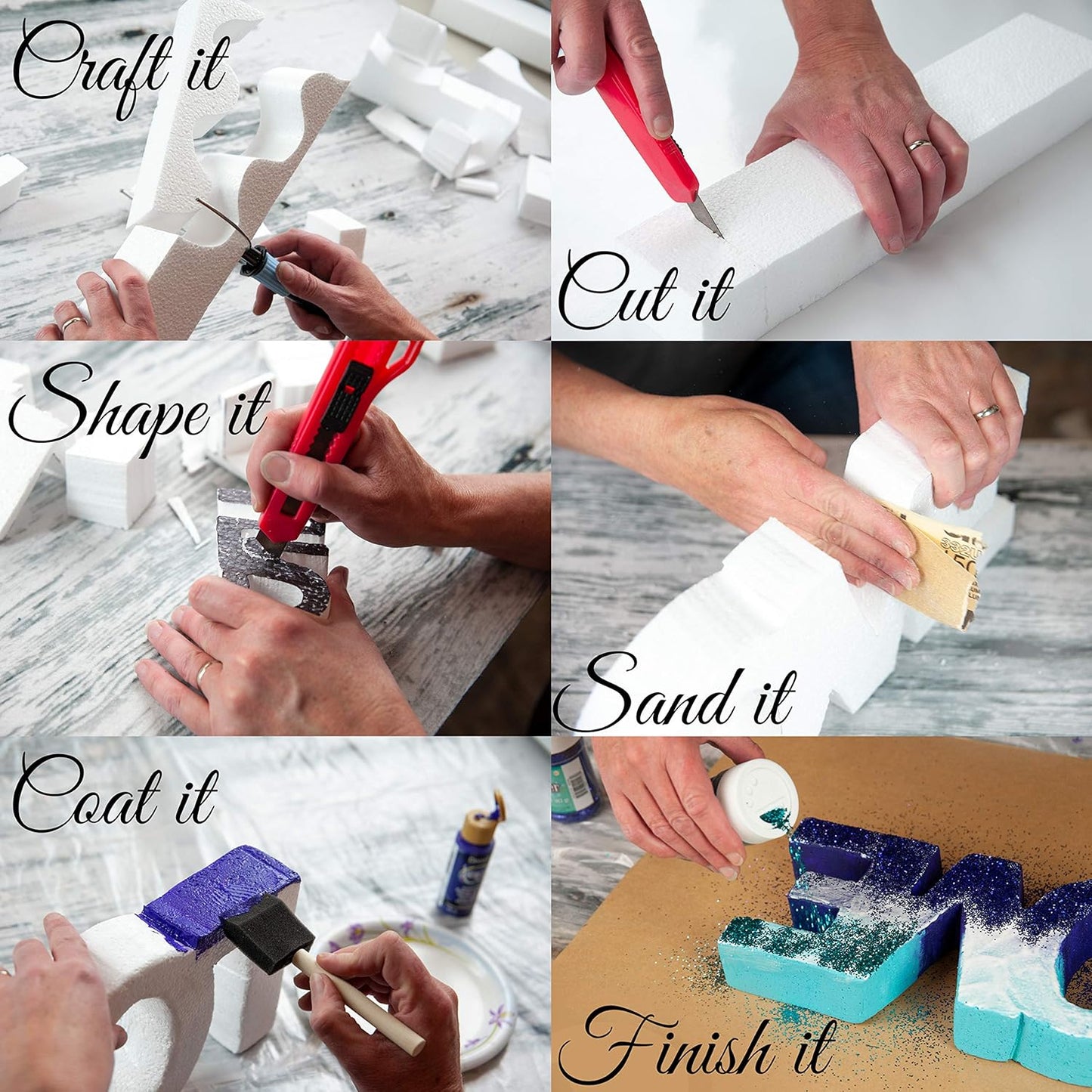 Craft it

Cut it

Shape it

Sand it

Coat it

Finish it