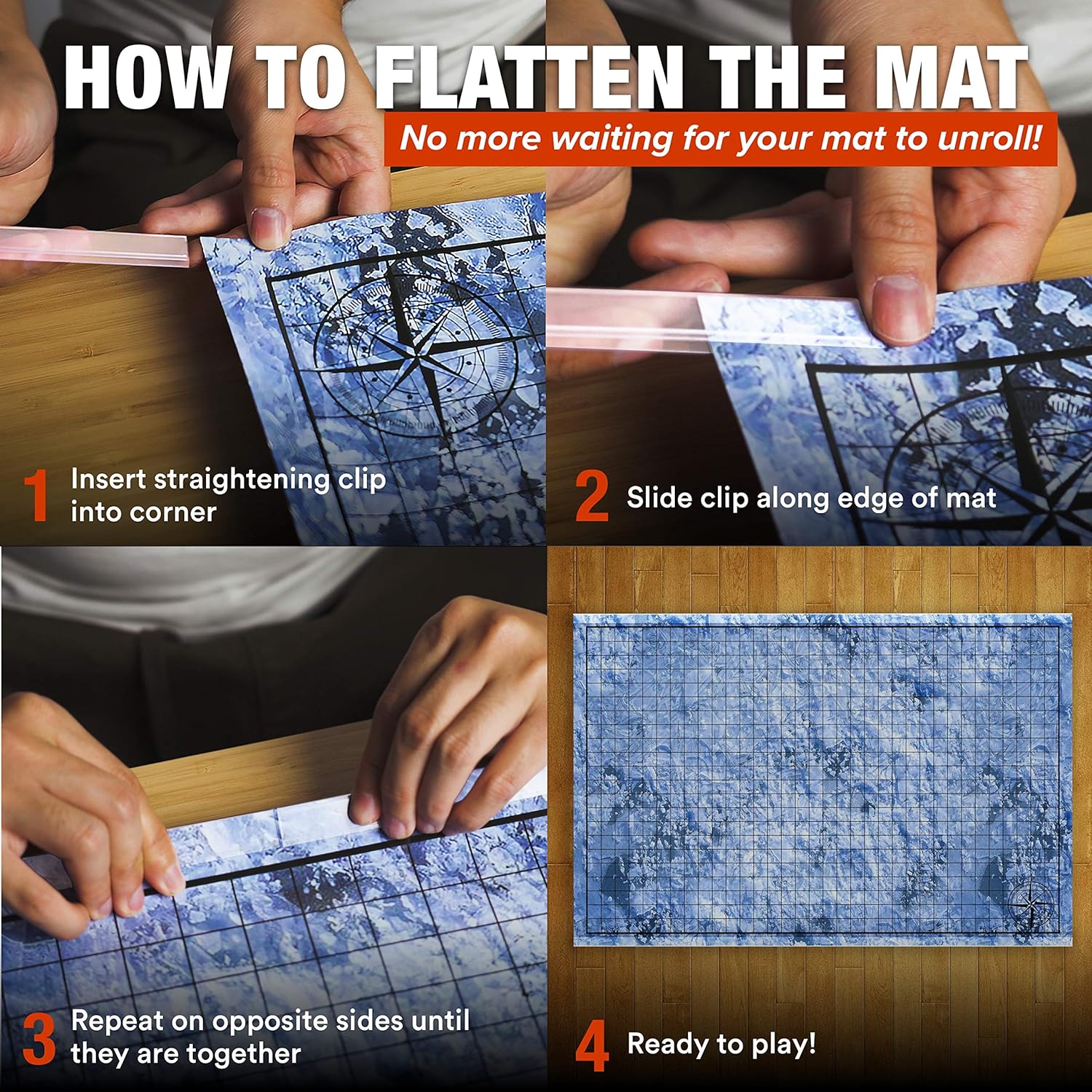 HOW TO FLATTEN THE MAT

No more waiting for your mat to unroll!

1 Insert straightening clip into corner

2 Slide clip along edge of mat

3 Repeat on opposite sides until they are together

4 Ready to play!